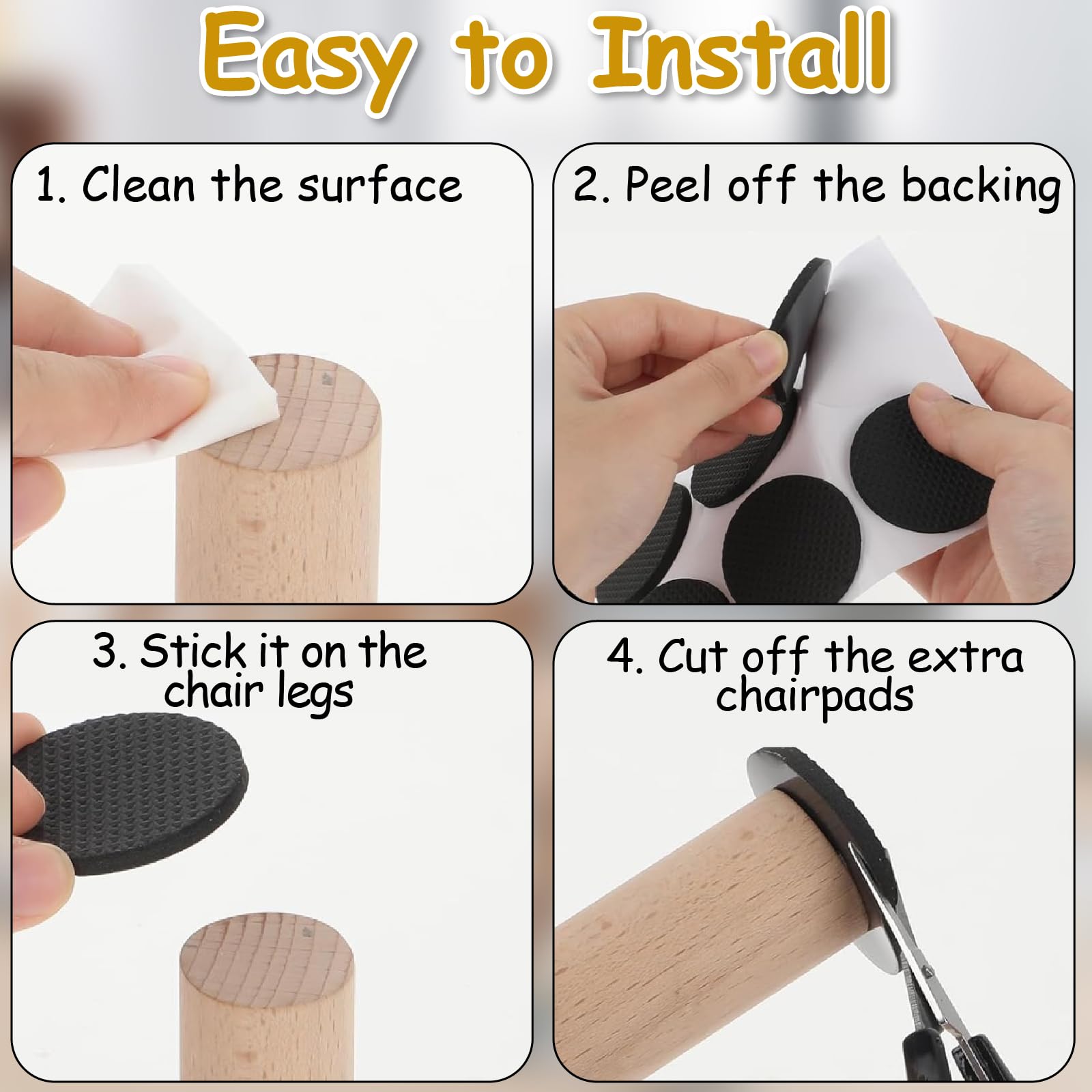 Easy to Install

1. Clean the surface

2. Peel off the backing

3. Stick it on the chair legs

4. Cut off the extra chairpads