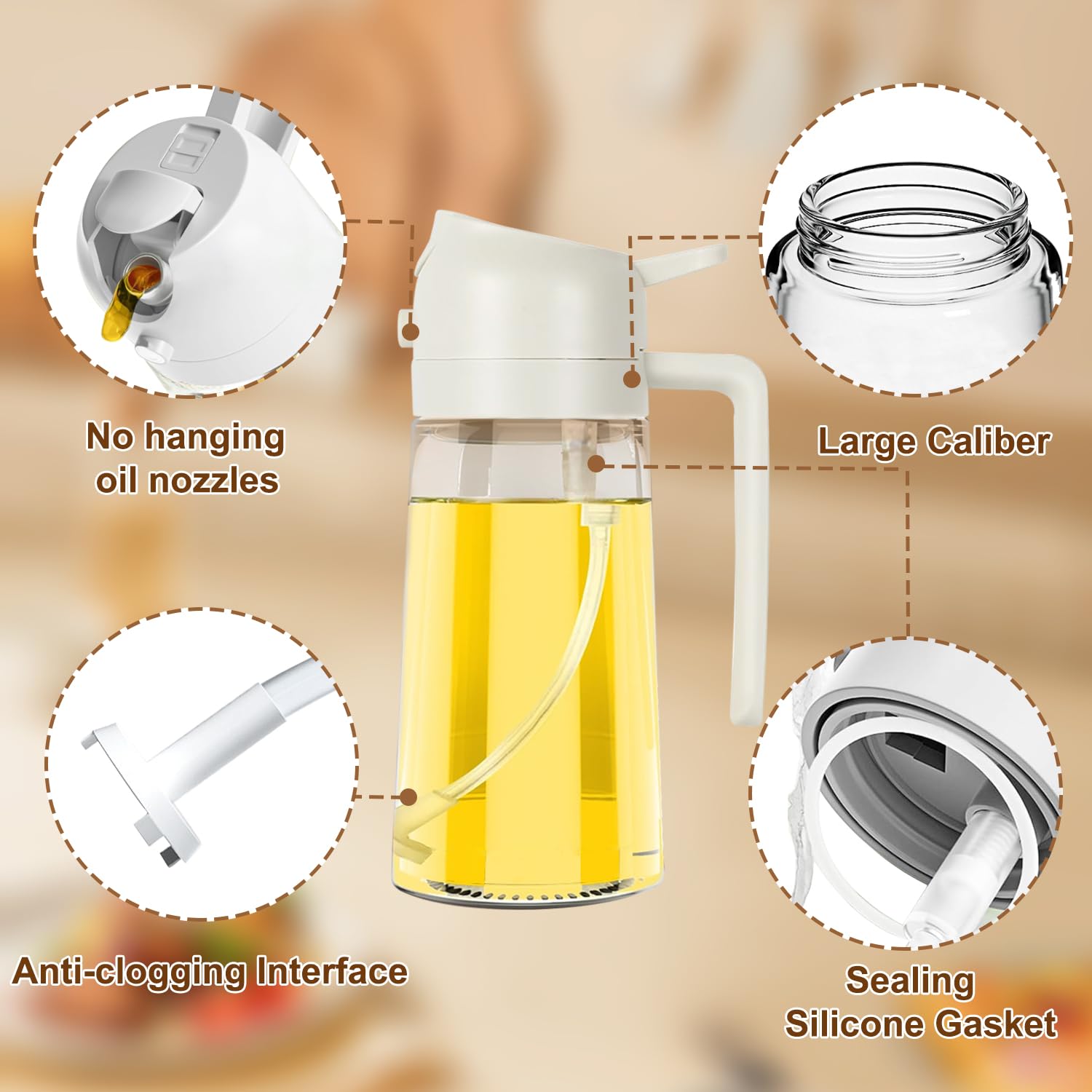 No hanging oil nozzles

Large Caliber

Anti-clogging Interface

Sealing Silicone Gasket