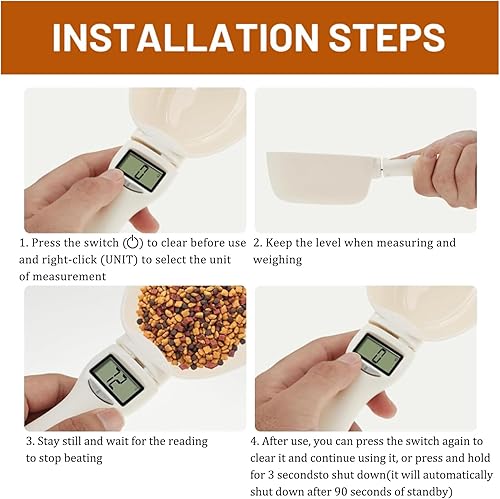 INSTALLATION STEPS

0

1. Press the switch (⏻) to clear before use and right-click (UNIT) to select the unit of measurement

2. Keep the level when measuring and weighing

72

3. Stay still and wait for the reading to stop beating

0

4. After use, you can press the switch again to clear it and continue using it, or press and hold for 3 secondsto shut down(it will automatically shut down after 90 seconds of standby)