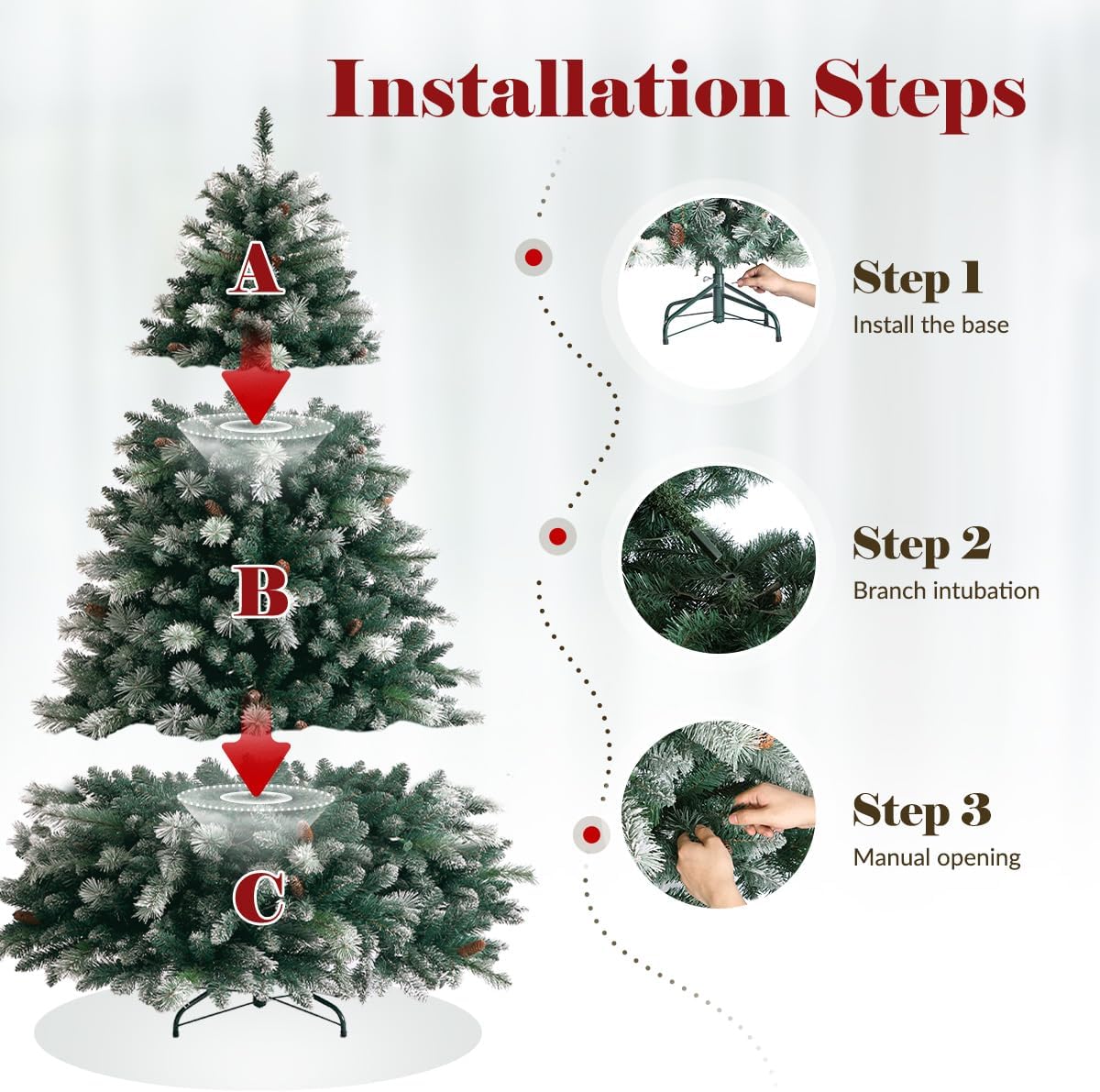 Installation Steps

A

B

C

Step 1
Install the base

Step 2
Branch intubation

Step 3
Manual opening