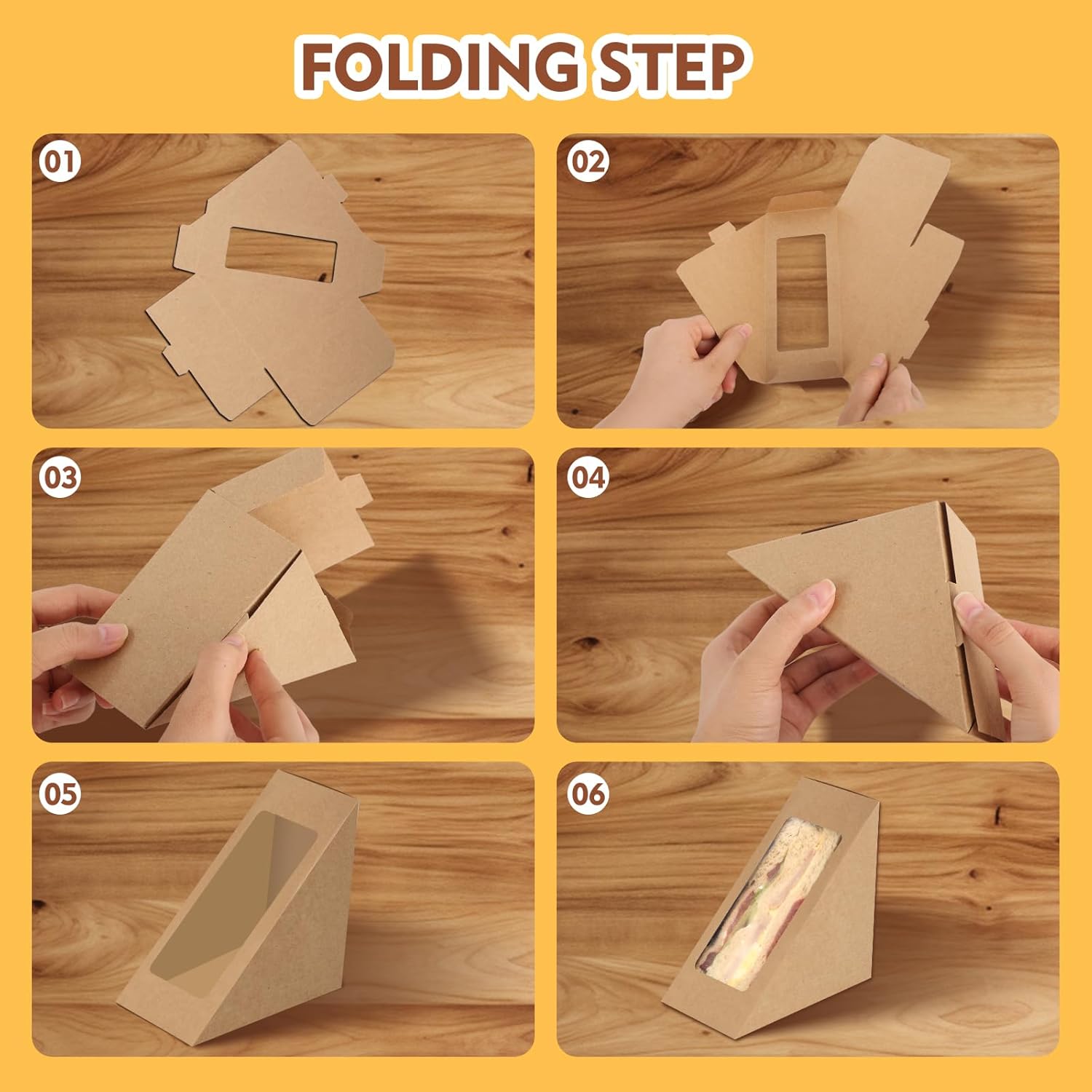 FOLDING STEP

01

02

03

04

05

06