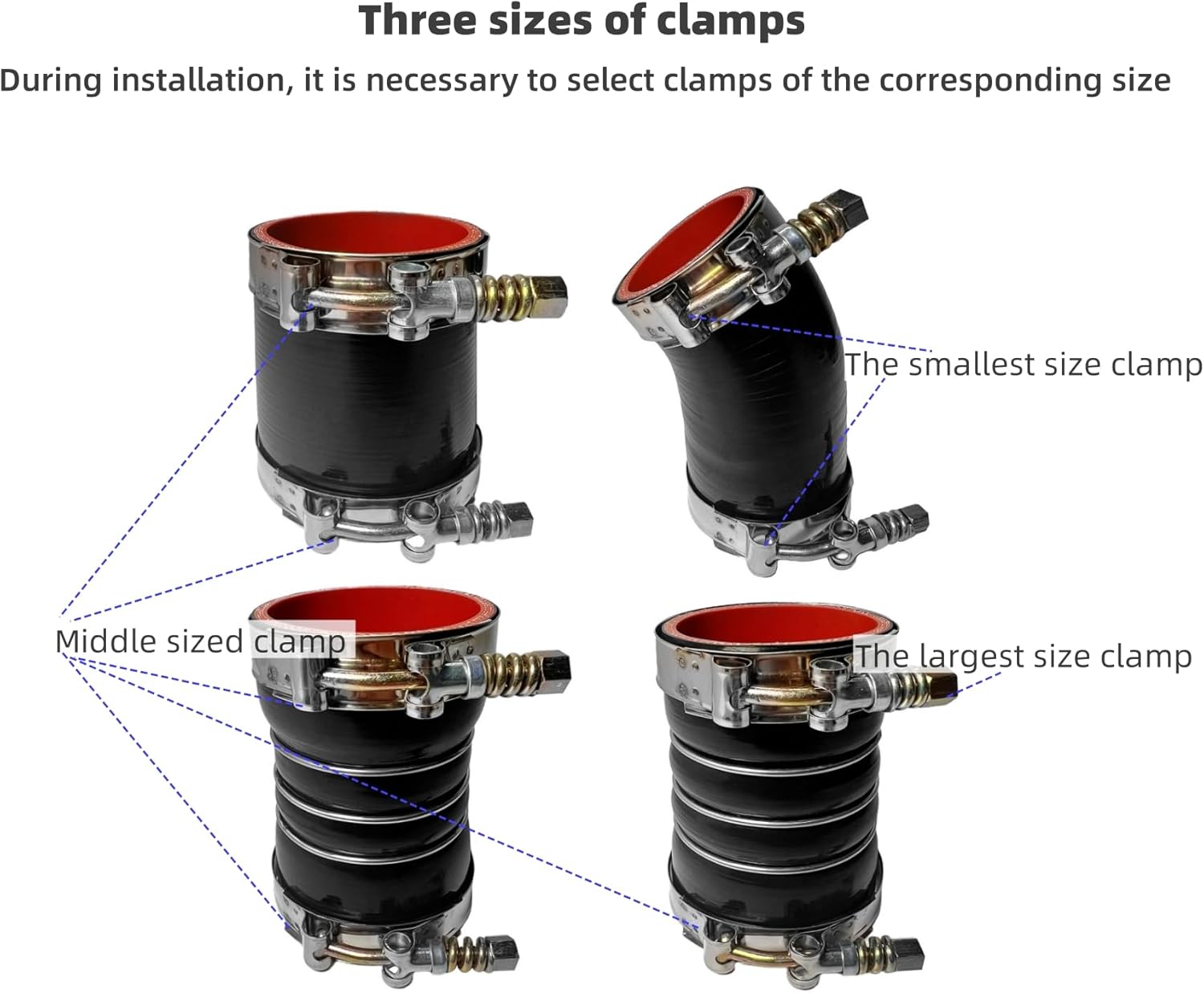 Three sizes of clamps

During installation, it is necessary to select clamps of the corresponding size

The smallest size clamp

Middle sized clamp

The largest size clamp