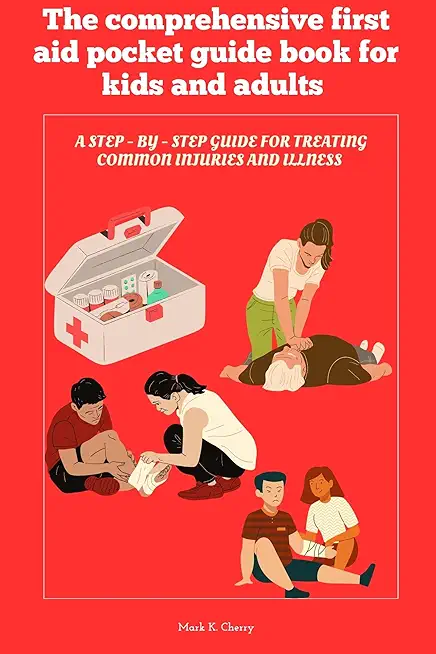 The comprehensive first aid pocket guide book for kids and adults

A STEP - BY - STEP GUIDE FOR TREATING COMMON INJURIES AND ILLNESS

Mark K. Cherry