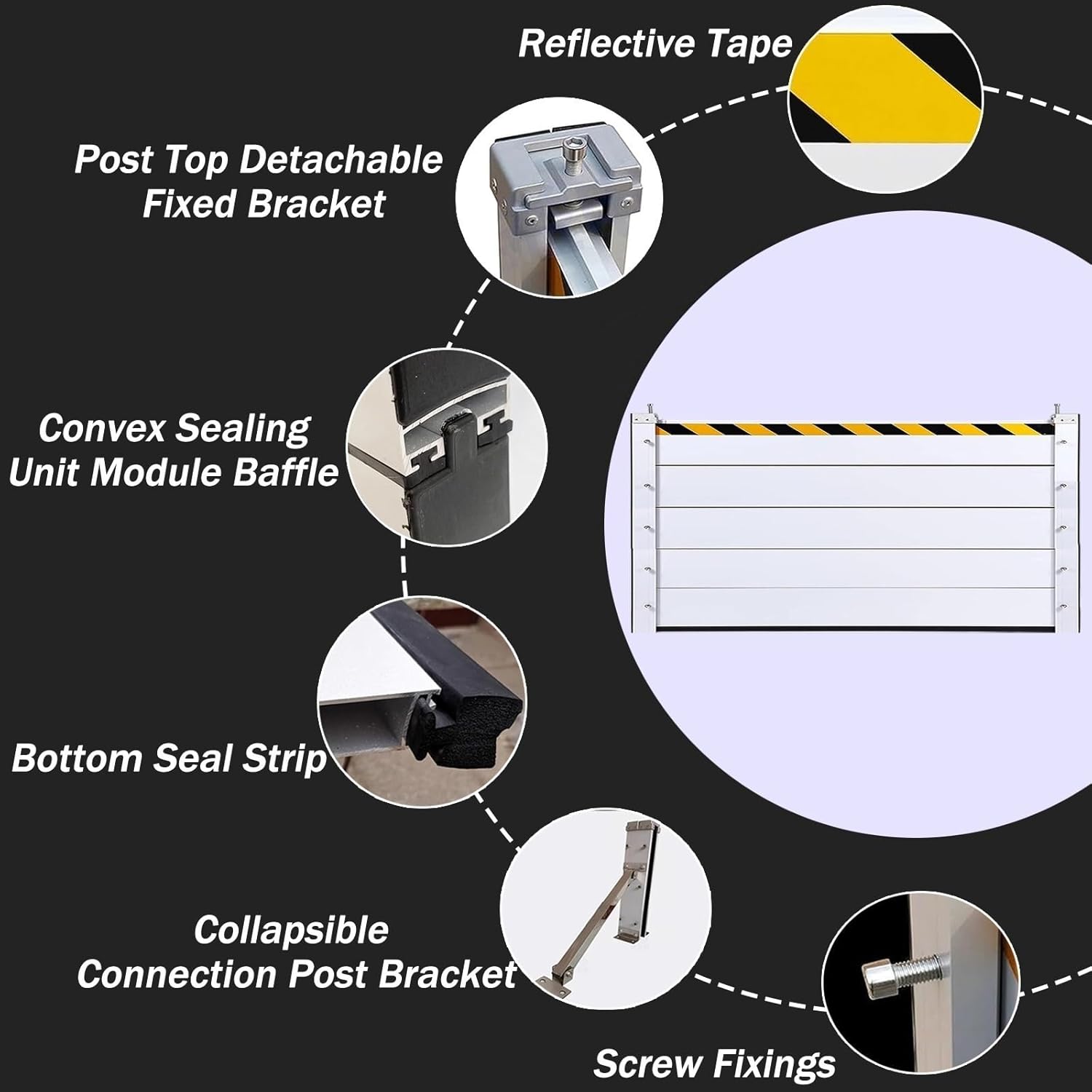 Reflective Tape

Post Top Detachable Fixed Bracket

Convex Sealing Unit Module Baffle

Bottom Seal Strip

Collapsible Connection Post Bracket

Screw Fixings