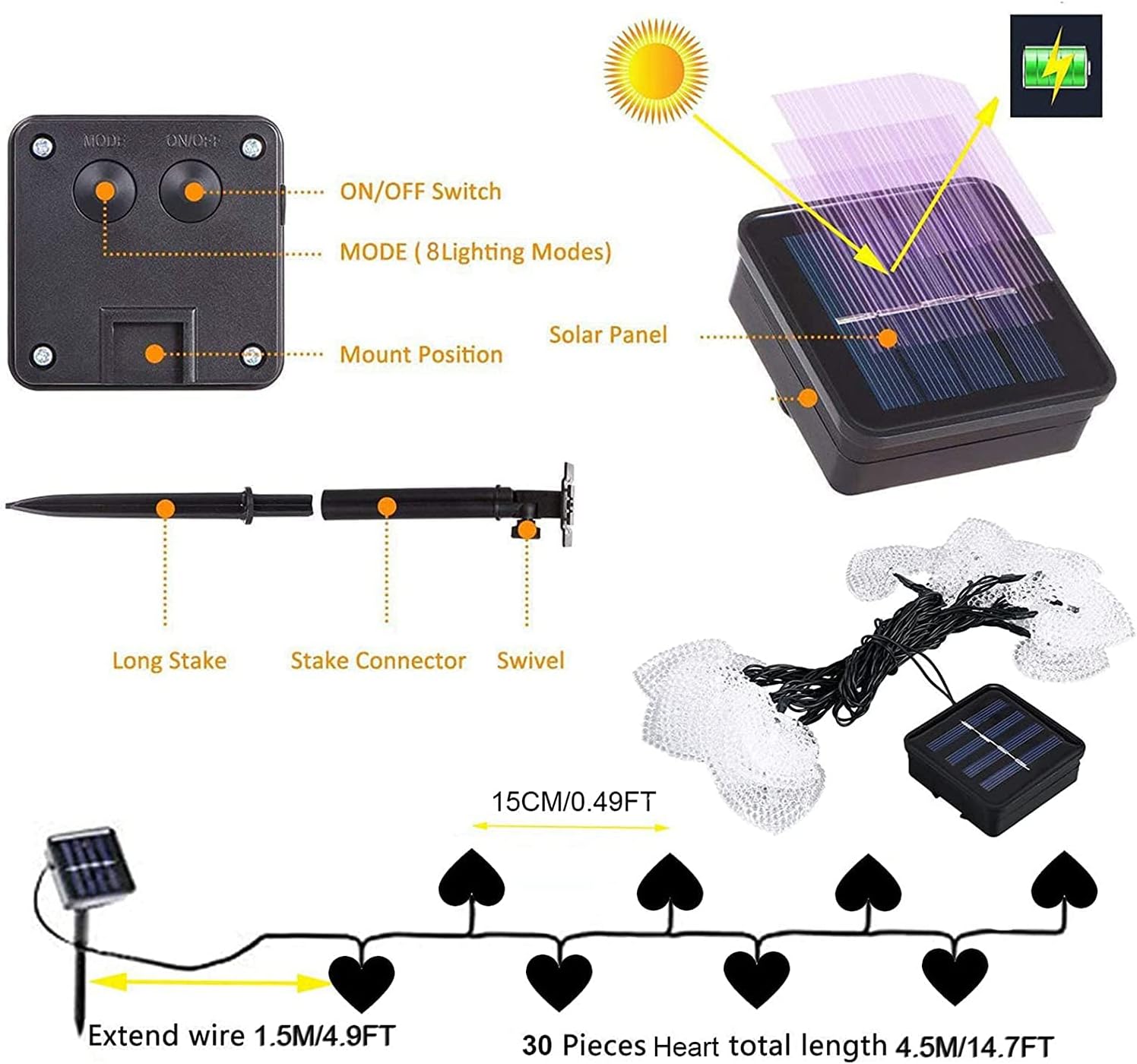 MODE ON/OFF

ON/OFF Switch

MODE ( 8Lighting Modes)

Mount Position

Solar Panel

Long Stake

Stake Connector

Swivel

15CM/0.49FT

Extend wire 1.5M/4.9FT

30 Pieces Heart total length 4.5M/14.7FT