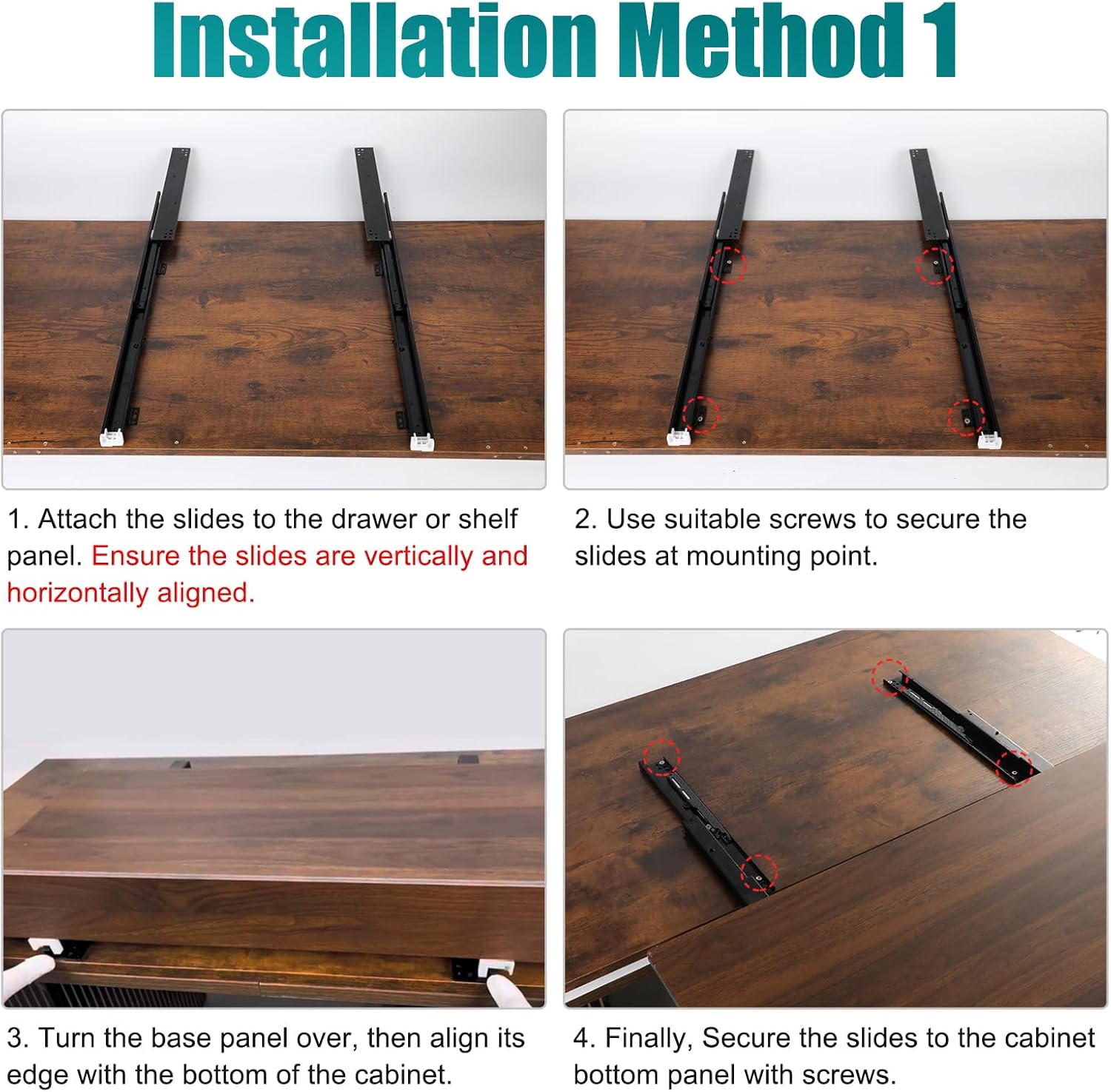 Installation Method 1

1. Attach the slides to the drawer or shelf panel. Ensure the slides are vertically and horizontally aligned.

2. Use suitable screws to secure the slides at mounting point.

3. Turn the base panel over, then align its edge with the bottom of the cabinet.

4. Finally, Secure the slides to the cabinet bottom panel with screws.