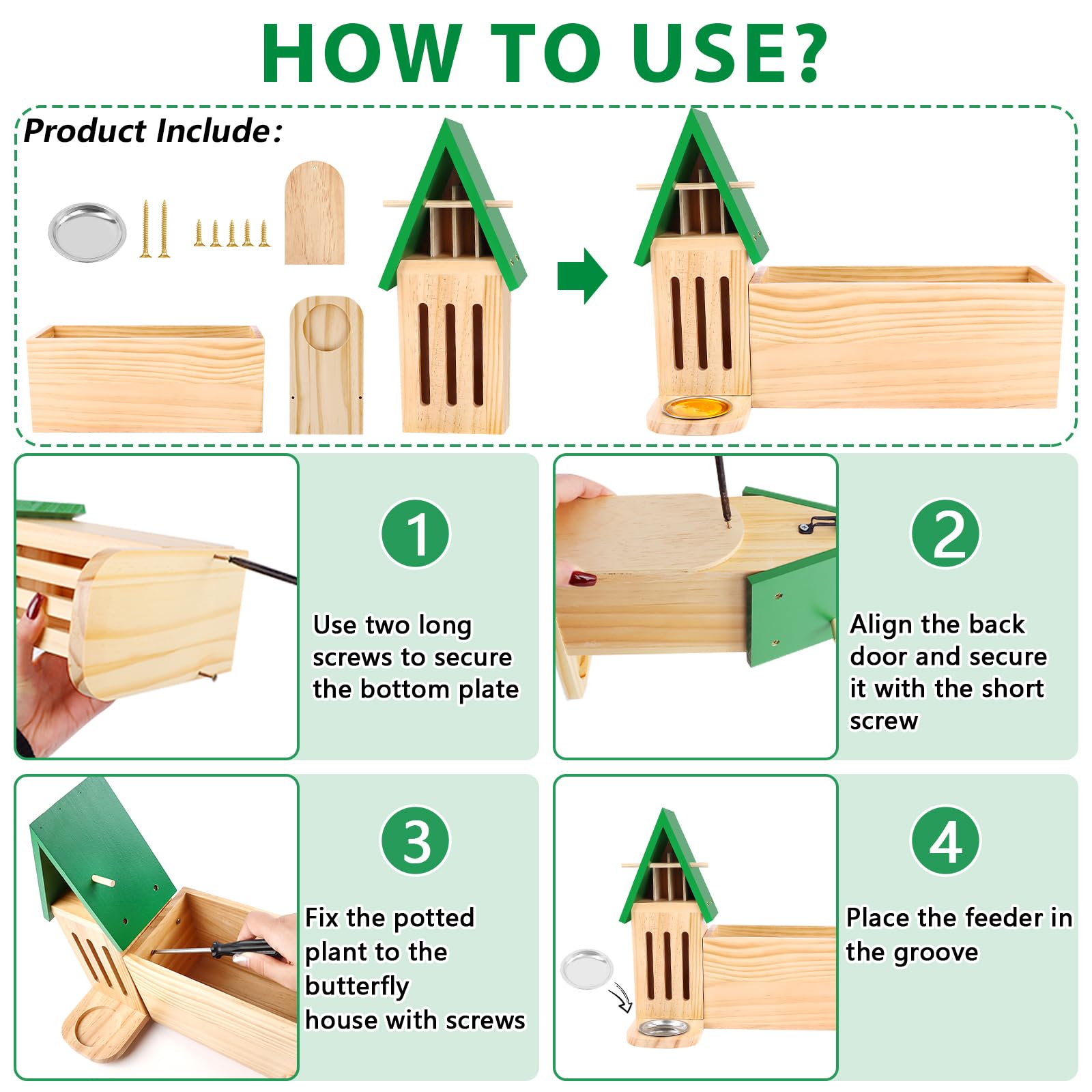 HOW TO USE?

Product Include:

1

Use two long screws to secure the bottom plate

2

Align the back door and secure it with the short screw

3

Fix the potted plant to the butterfly house with screws

4

Place the feeder in the groove