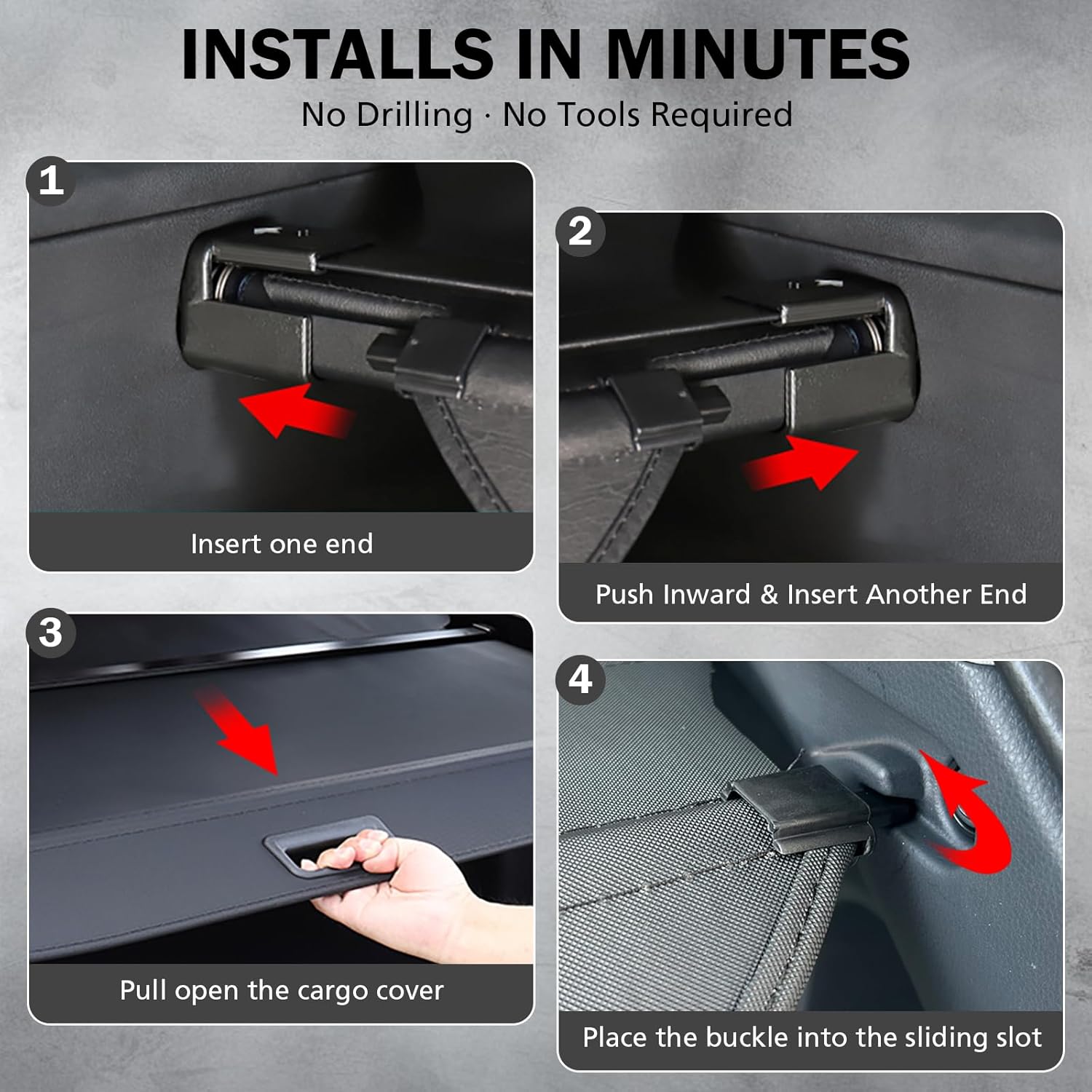 INSTALLS IN MINUTES

No Drilling · No Tools Required

1

Insert one end

2

Push Inward & Insert Another End

3

Pull open the cargo cover

4

Place the buckle into the sliding slot