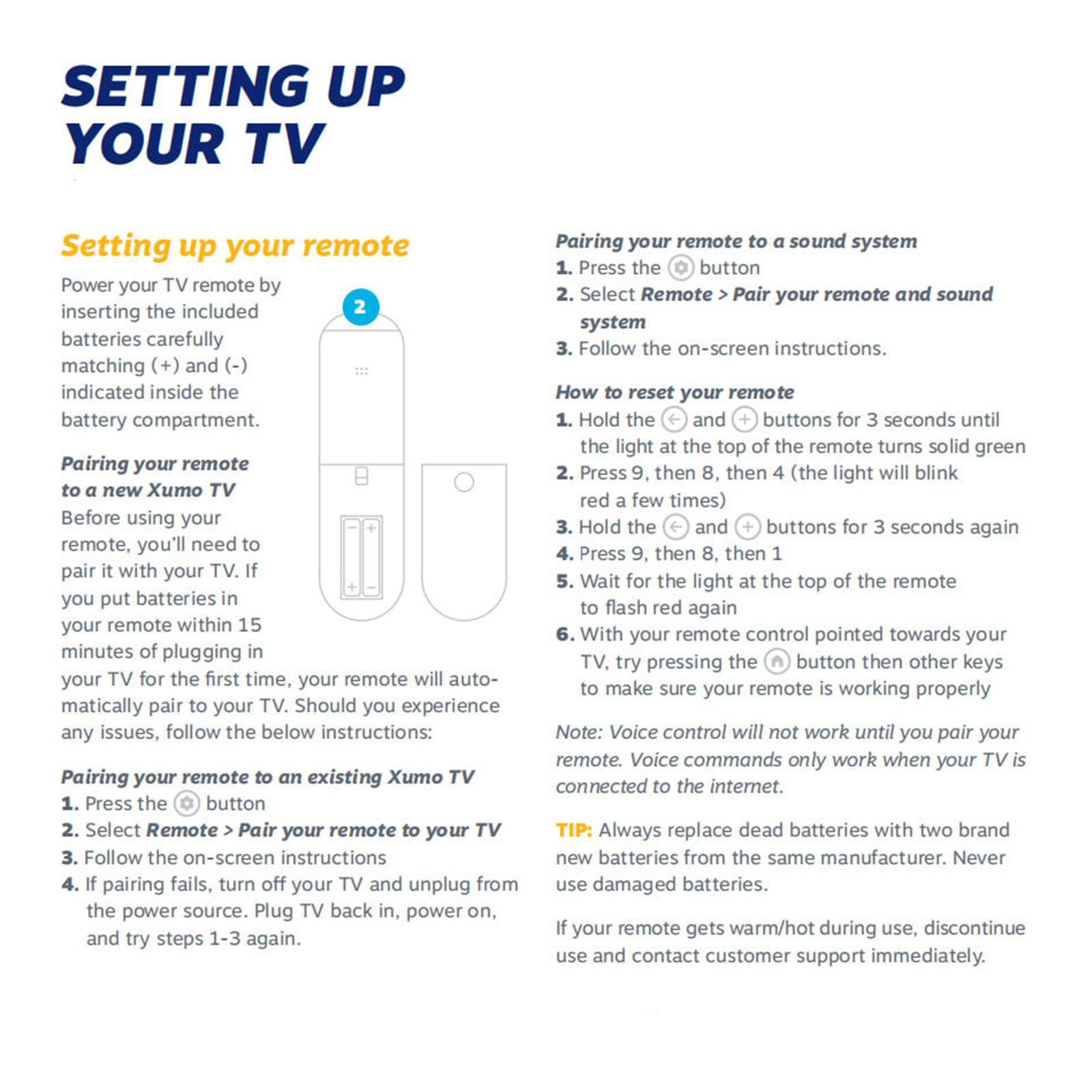 SETTING UP YOUR TV

Setting up your remote

Power your TV remote by inserting the included batteries carefully matching (+) and (-) indicated inside the battery compartment.

2

Pairing your remote to a new Xumo TV
Before using your remote, you'll need to pair it with your TV. If you put batteries in your remote within 15 minutes of plugging in your TV for the first time, your remote will automatically pair to your TV. Should you experience any issues, follow the below instructions:

Pairing your remote to an existing Xumo TV
1. Press the button
2. Select Remote > Pair your remote to your TV
3. Follow the on-screen instructions
4. If pairing fails, turn off your TV and unplug from the power source. Plug TV back in, power on, and try steps 1-3 again.

Pairing your remote to a sound system
1. Press the button
2. Select Remote > Pair your remote and sound system
3. Follow the on-screen instructions.

How to reset your remote
1. Hold the and buttons for 3 seconds until the light at the top of the remote turns solid green
2. Press 9, then 8, then 4 (the light will blink red a few times)
3. Hold the and buttons for 3 seconds again
4. Press 9, then 8, then 1
5. Wait for the light at the top of the remote to flash red again
6. With your remote control pointed towards your TV, try pressing the button then other keys to make sure your remote is working properly

Note: Voice control will not work until you pair your remote. Voice commands only work when your TV is connected to the internet.

TIP: Always replace dead batteries with two brand new batteries from the same manufacturer. Never use damaged batteries.

If your remote gets warm/hot during use, discontinue use and contact customer support immediately.