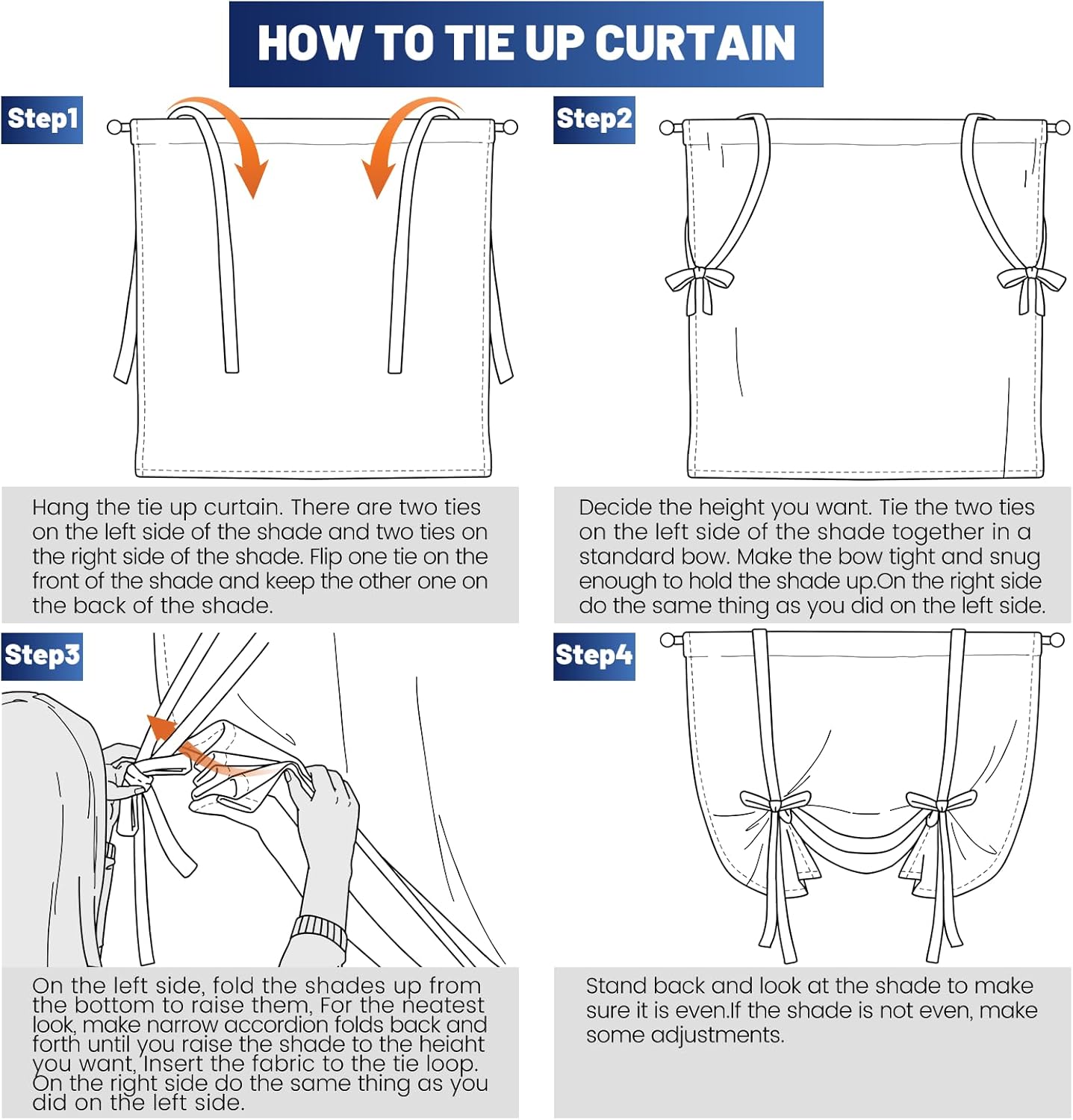 HOW TO TIE UP CURTAIN

Step1

Hang the tie up curtain. There are two ties on the left side of the shade and two ties on the right side of the shade. Flip one tie on the front of the shade and keep the other one on the back of the shade.

Step2

Decide the height you want. Tie the two ties on the left side of the shade together in a standard bow. Make the bow tight and snug enough to hold the shade up.On the right side do the same thing as you did on the left side.

Step3

On the left side, fold the shades up from the bottom to raise them, For the neatest look, make narrow accordion folds back and forth until you raise the shade to the height you want, Insert the fabric to the tie loop. On the right side do the same thing as you did on the left side.

Step4

Stand back and look at the shade to make sure it is even.If the shade is not even, make some adjustments.