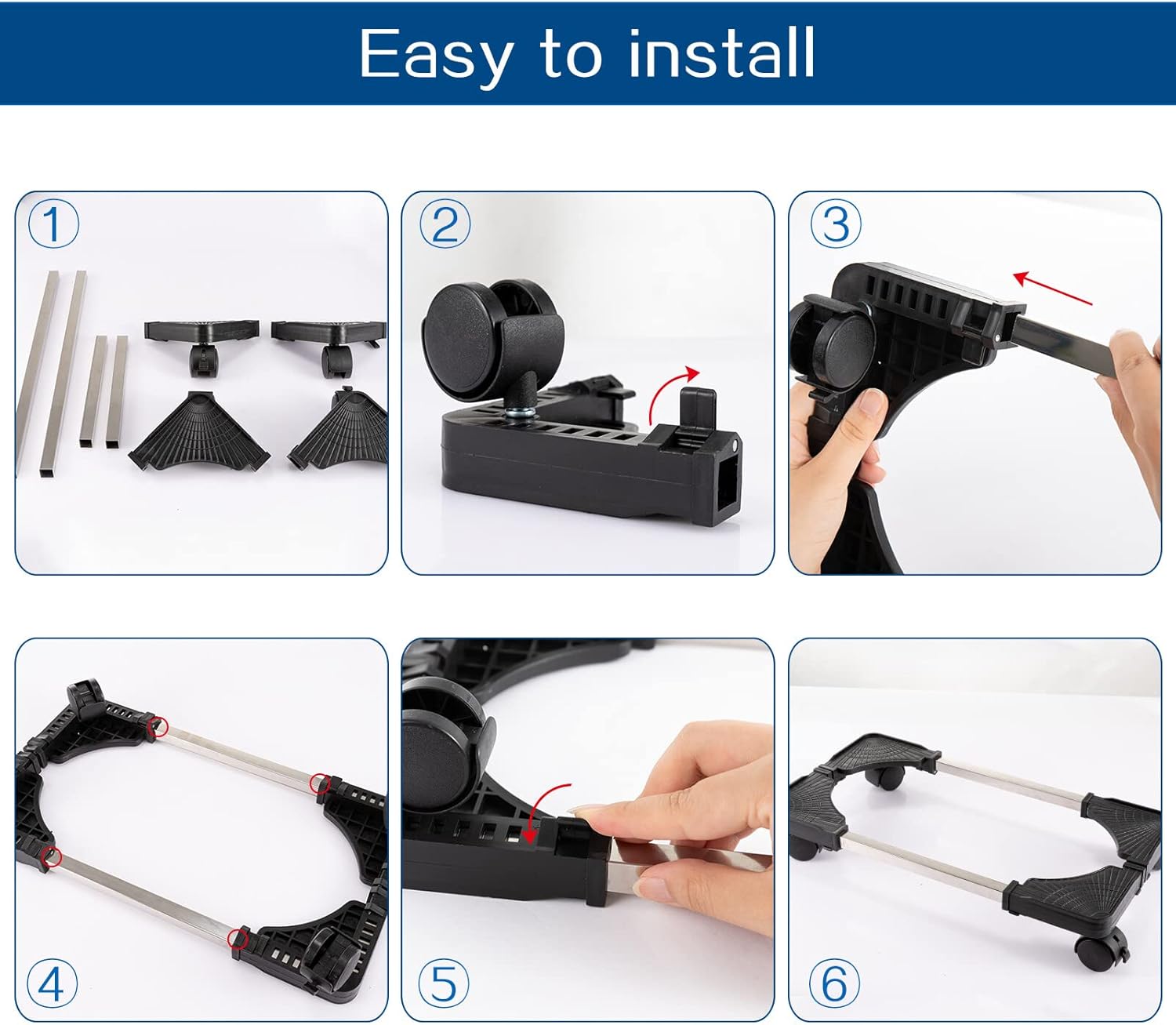 Easy to install

1

2

3

4

5

6