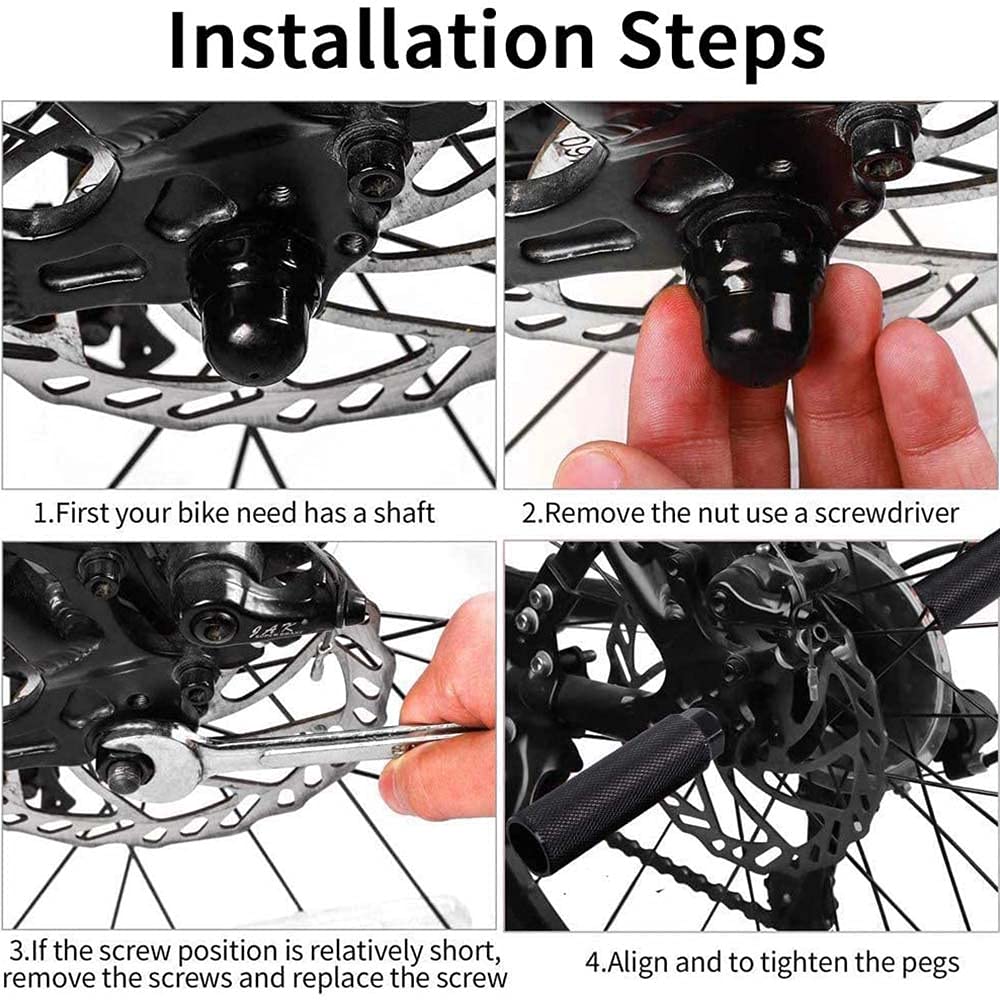 Installation Steps

1.First your bike need has a shaft

2.Remove the nut use a screwdriver

3.If the screw position is relatively short, remove the screws and replace the screw

4.Align and to tighten the pegs