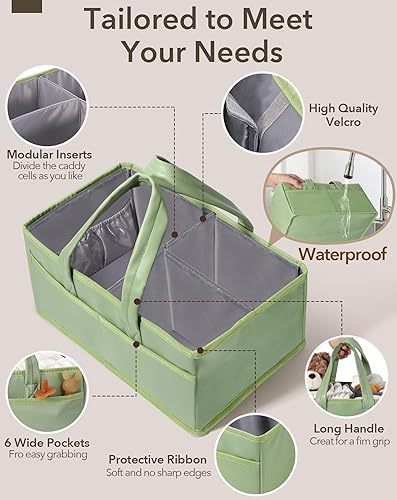 Tailored to Meet Your Needs

Modular Inserts
Divide the caddy cells as you like

High Quality Velcro

Waterproof

6 Wide Pockets
Fro easy grabbing

Protective Ribbon
Soft and no sharp edges

Long Handle
Creat for a fim grip