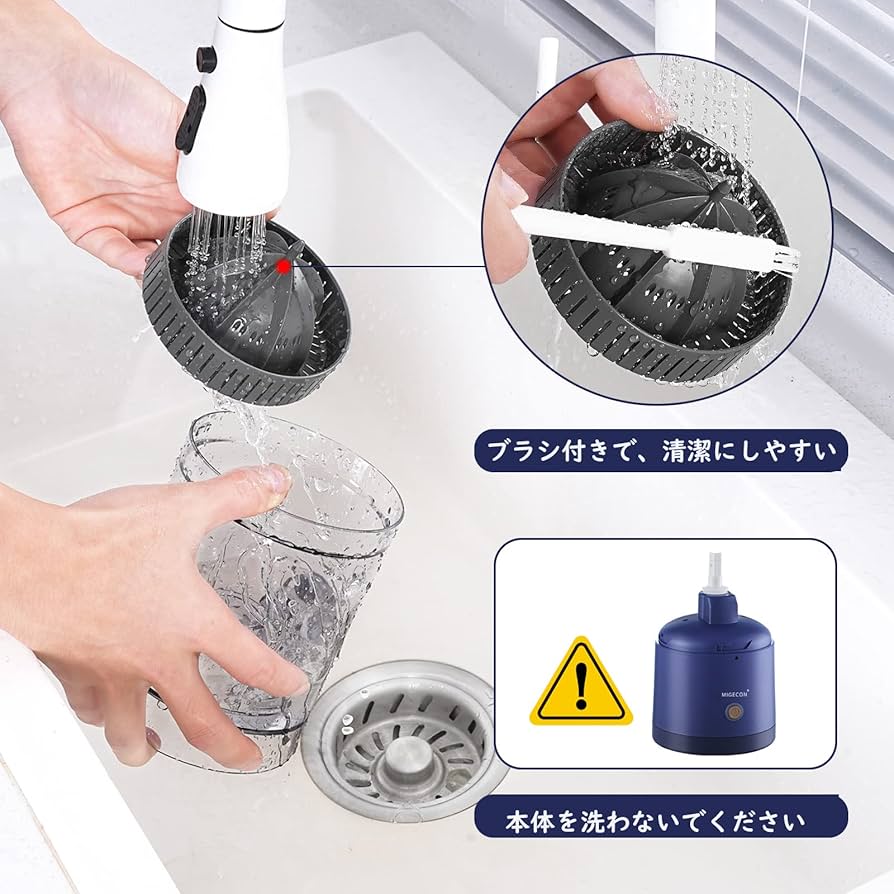 ブラシ付きで、清潔にしやすい

MIGECON

本体を洗わないでください