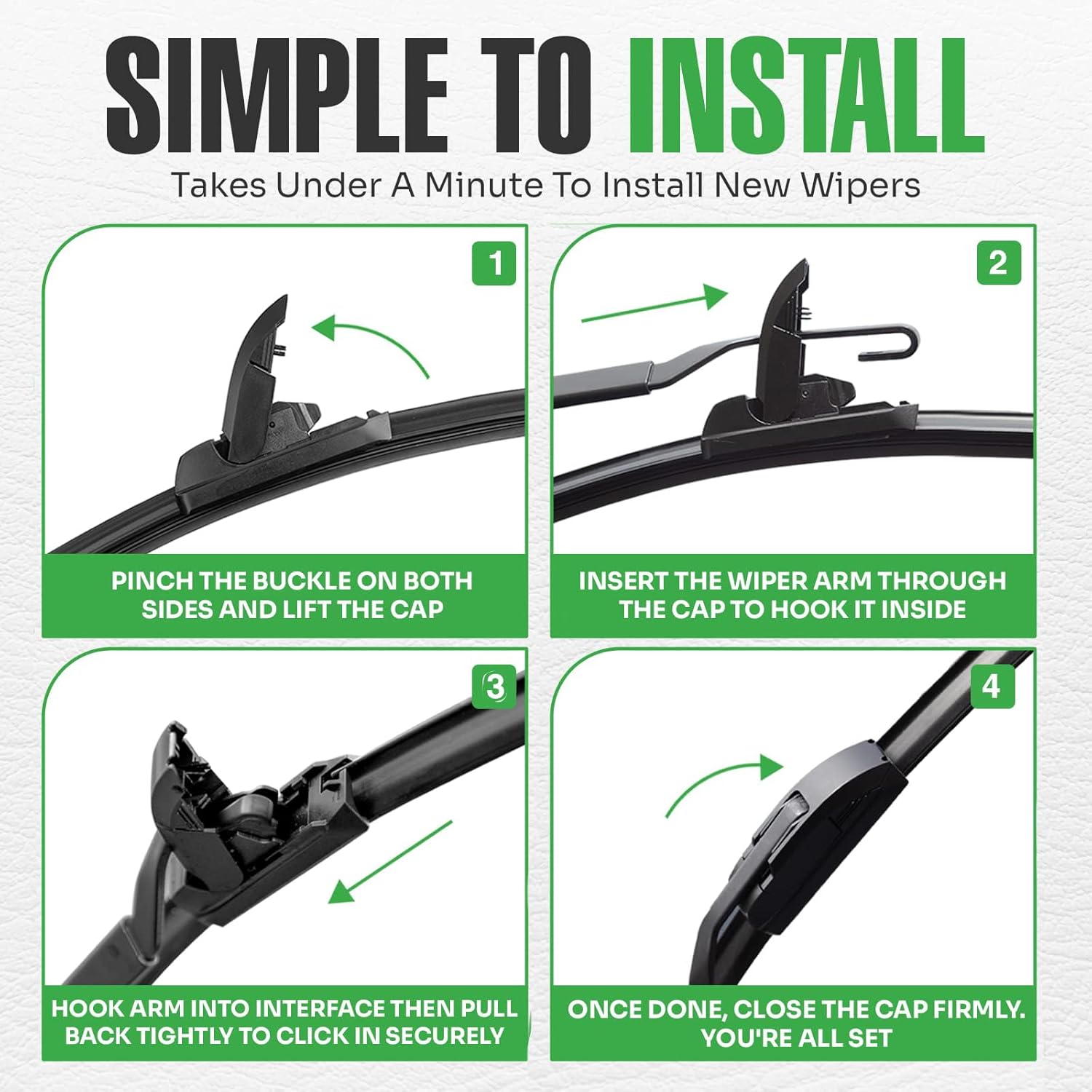 SIMPLE TO INSTALL

Takes Under A Minute To Install New Wipers

1

PINCH THE BUCKLE ON BOTH SIDES AND LIFT THE CAP

2

INSERT THE WIPER ARM THROUGH THE CAP TO HOOK IT INSIDE

3

HOOK ARM INTO INTERFACE THEN PULL BACK TIGHTLY TO CLICK IN SECURELY

4

ONCE DONE, CLOSE THE CAP FIRMLY. YOU'RE ALL SET