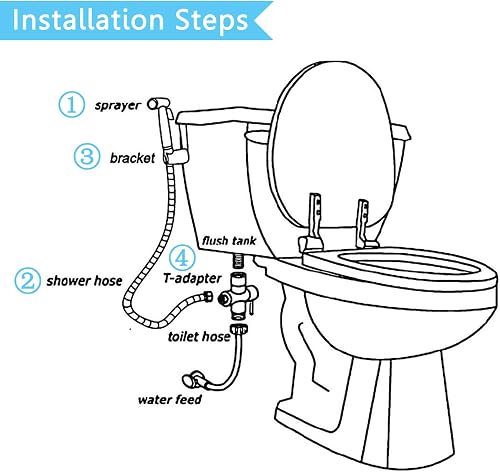 Installation Steps

① sprayer

③ bracket

flush tank

④ T-adapter

② shower hose

toilet hose

water feed