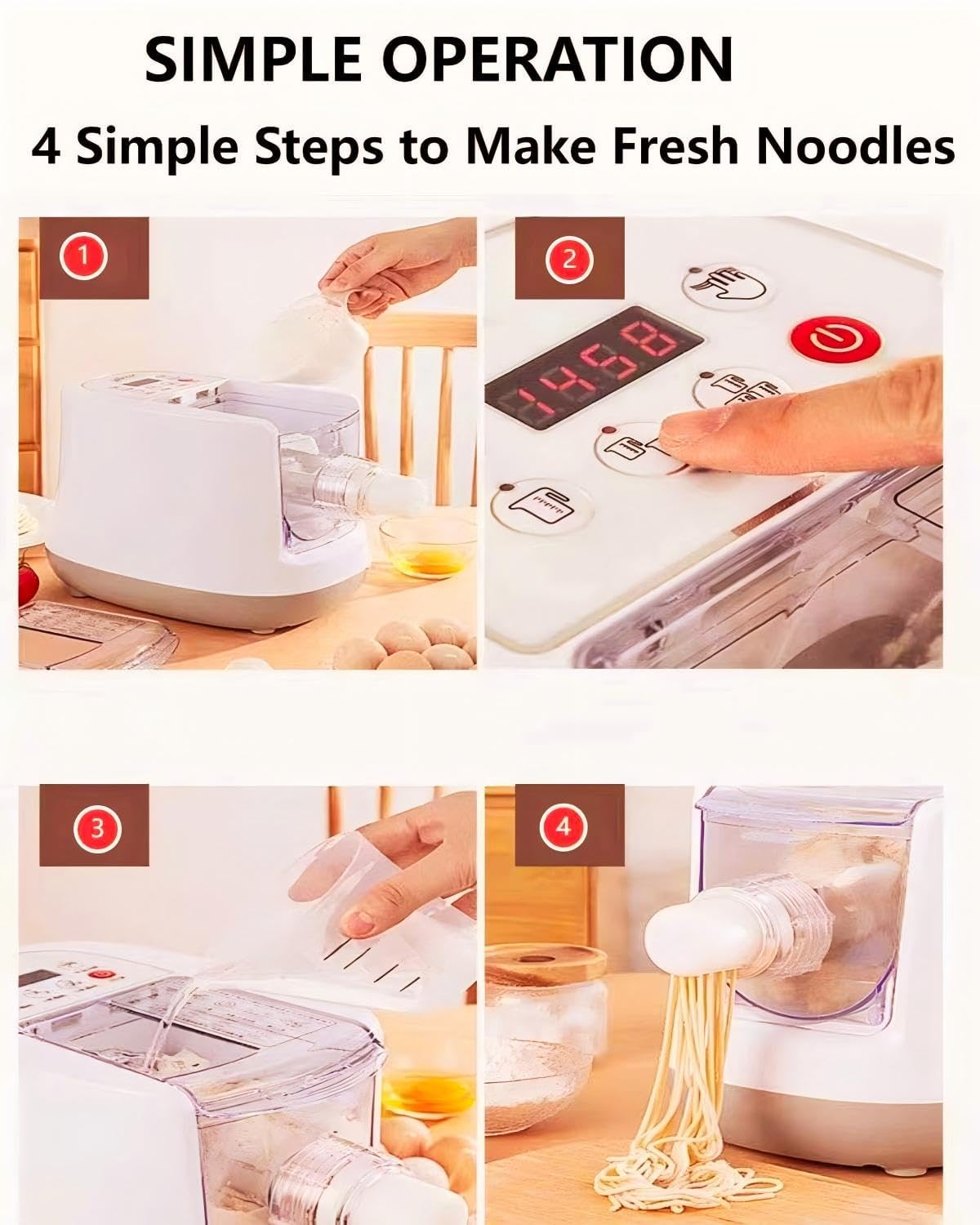 SIMPLE OPERATION
4 Simple Steps to Make Fresh Noodles

1

2

14:58

3

4