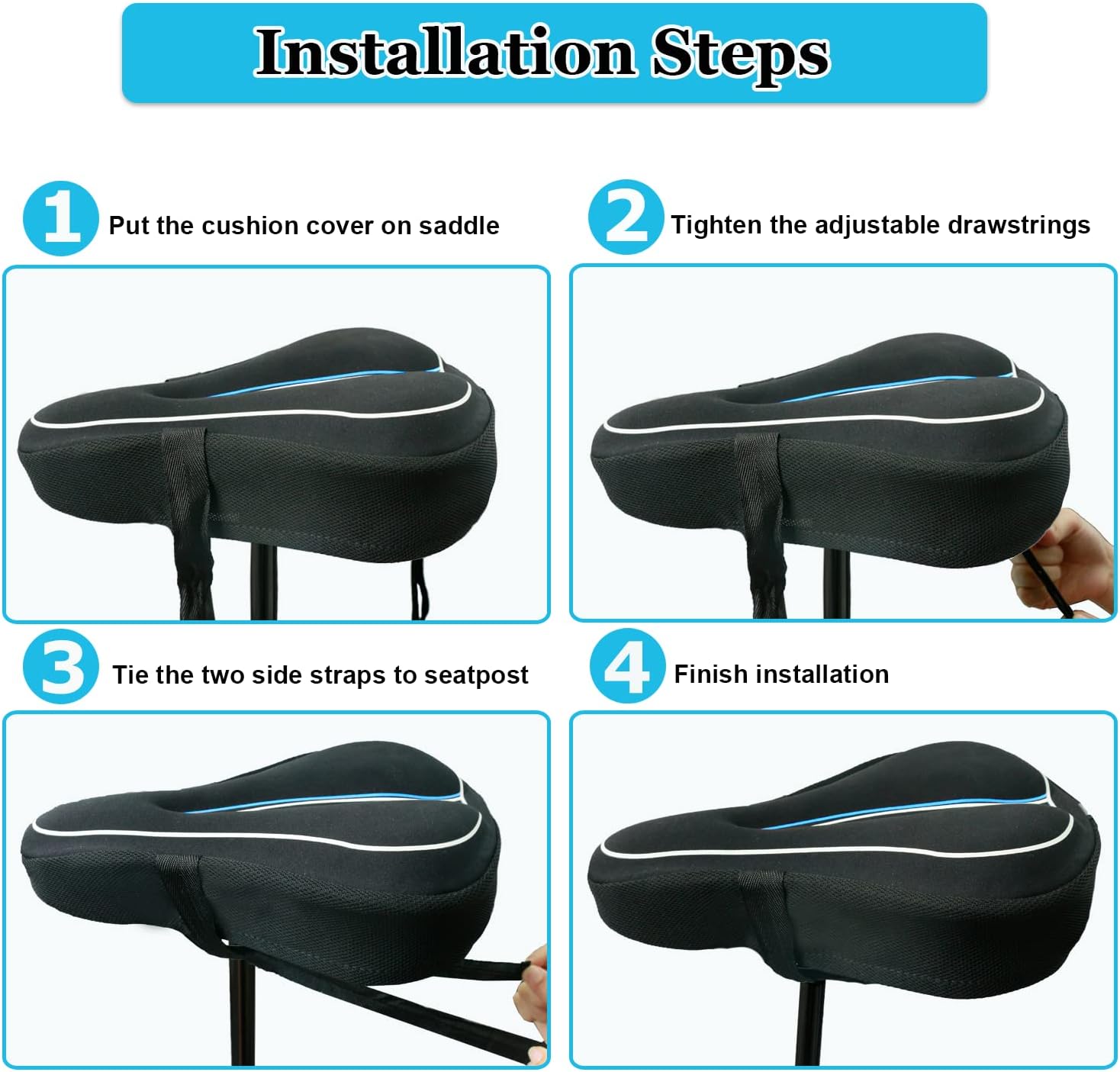 Installation Steps

1 Put the cushion cover on saddle

2 Tighten the adjustable drawstrings

3 Tie the two side straps to seatpost

4 Finish installation