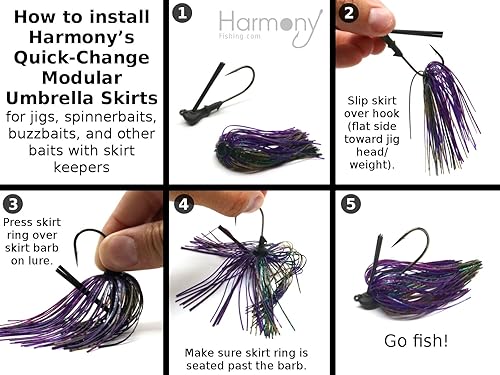 How to install Harmony's Quick-Change Modular Umbrella Skirts for jigs, spinnerbaits, buzzbaits, and other baits with skirt keepers

1

Harmony
Fishing.com

2

Slip skirt over hook (flat side toward jig head/ weight).

3

Press skirt ring over skirt barb on lure.

4

Make sure skirt ring is seated past the barb.

5

Go fish!