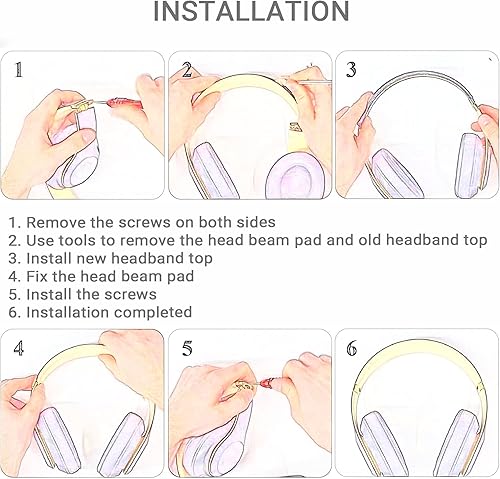 INSTALLATION

1

2

3

1. Remove the screws on both sides
2. Use tools to remove the head beam pad and old headband top
3. Install new headband top
4. Fix the head beam pad
5. Install the screws
6. Installation completed

4

5

6