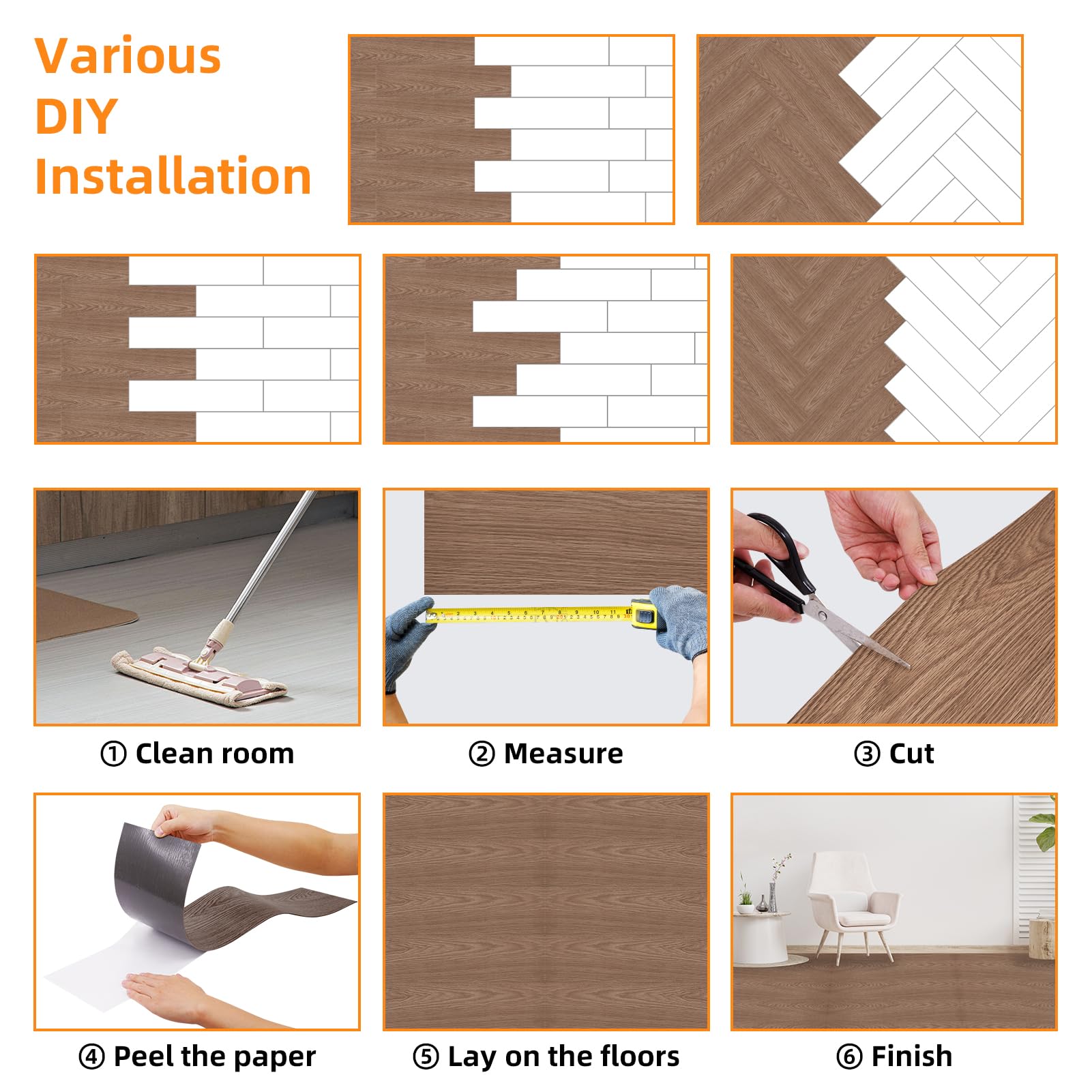 Various DIY Installation

① Clean room

② Measure

③ Cut

④ Peel the paper

⑤ Lay on the floors

⑥ Finish