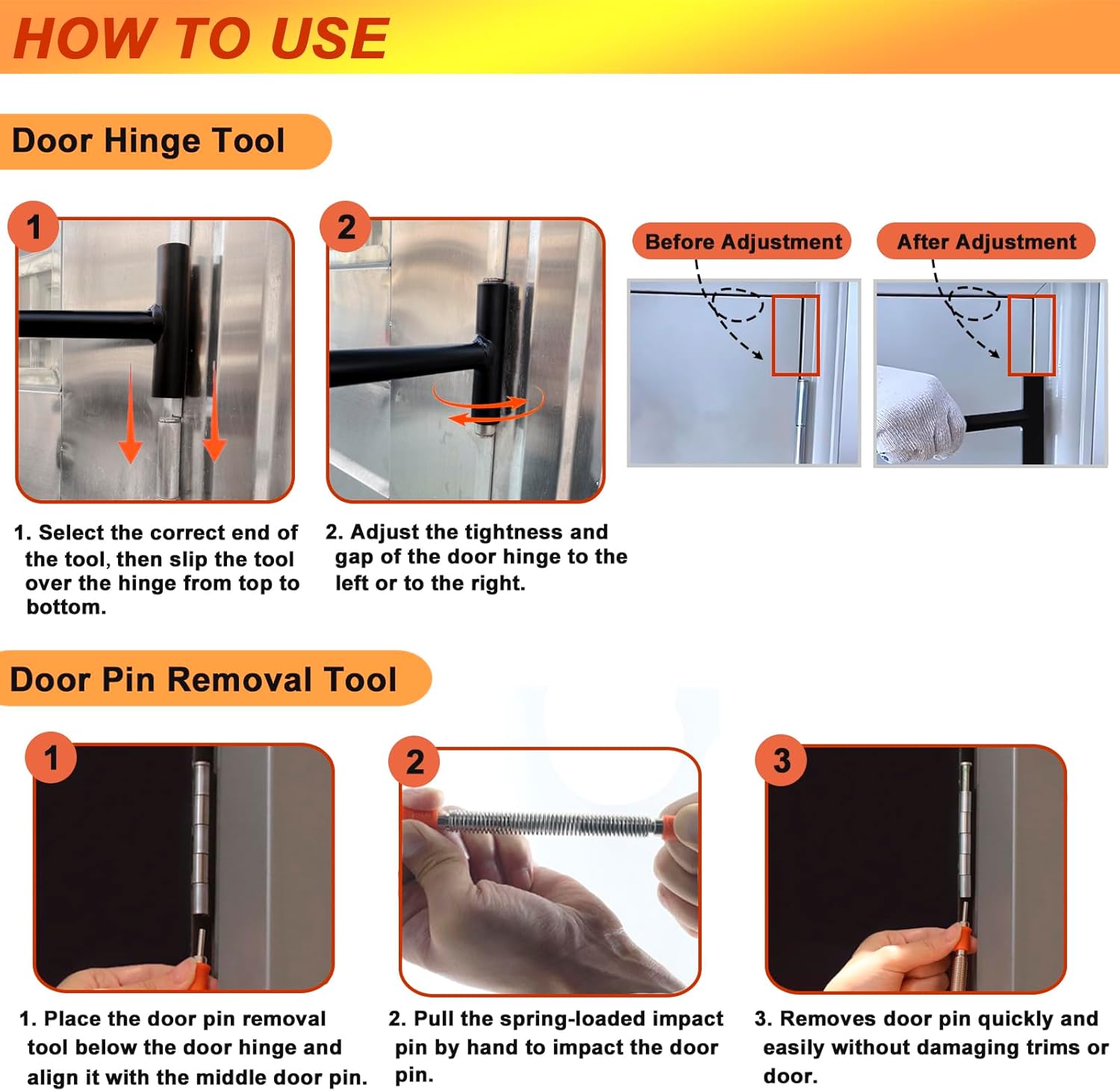 HOW TO USE

Door Hinge Tool

1

2

Before Adjustment

After Adjustment

1. Select the correct end of the tool, then slip the tool over the hinge from top to bottom.

2. Adjust the tightness and gap of the door hinge to the left or to the right.

Door Pin Removal Tool

1

2

3

1. Place the door pin removal tool below the door hinge and align it with the middle door pin.

2. Pull the spring-loaded impact pin by hand to impact the door pin.

3. Removes door pin quickly and easily without damaging trims or door.