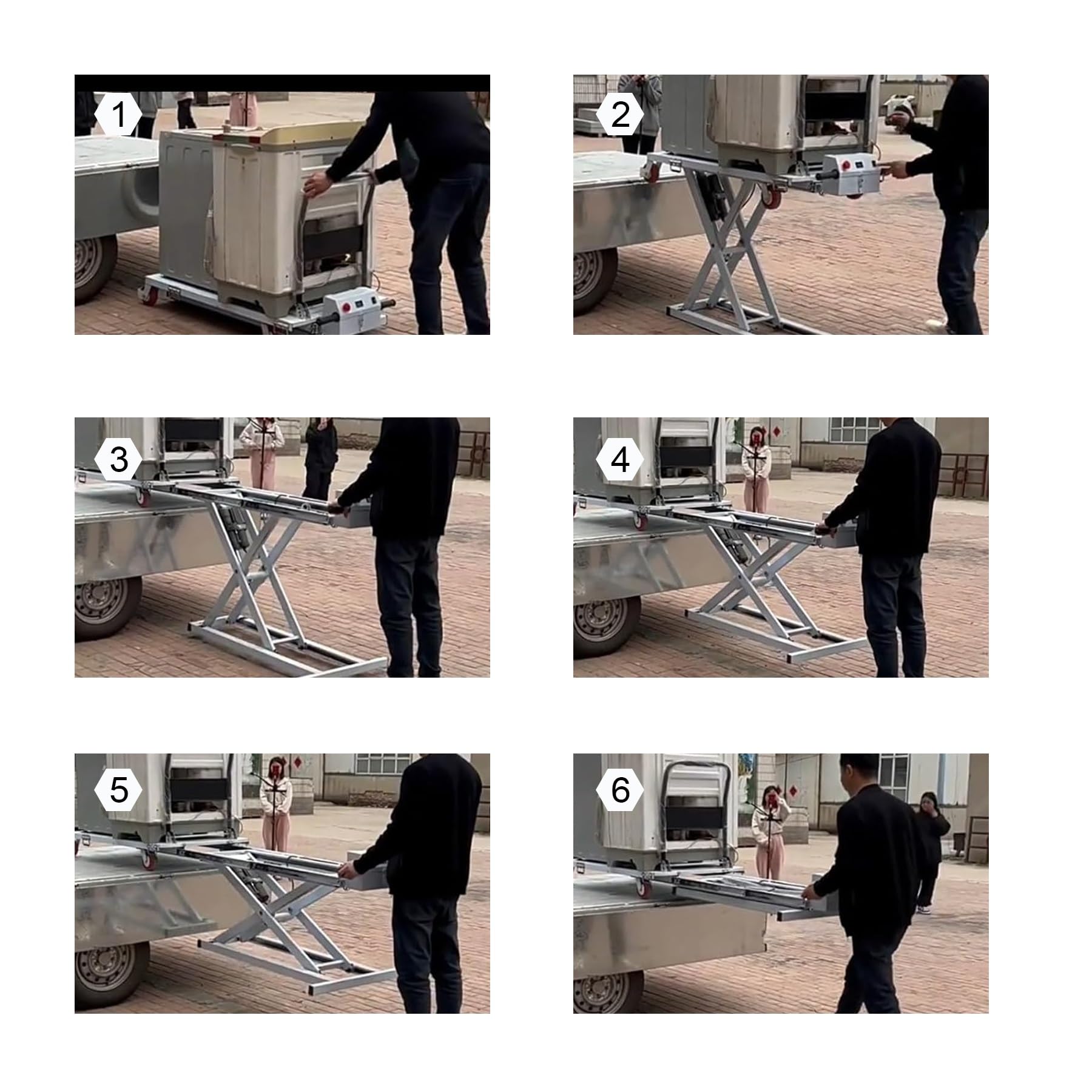 1

2

3

4

5

6