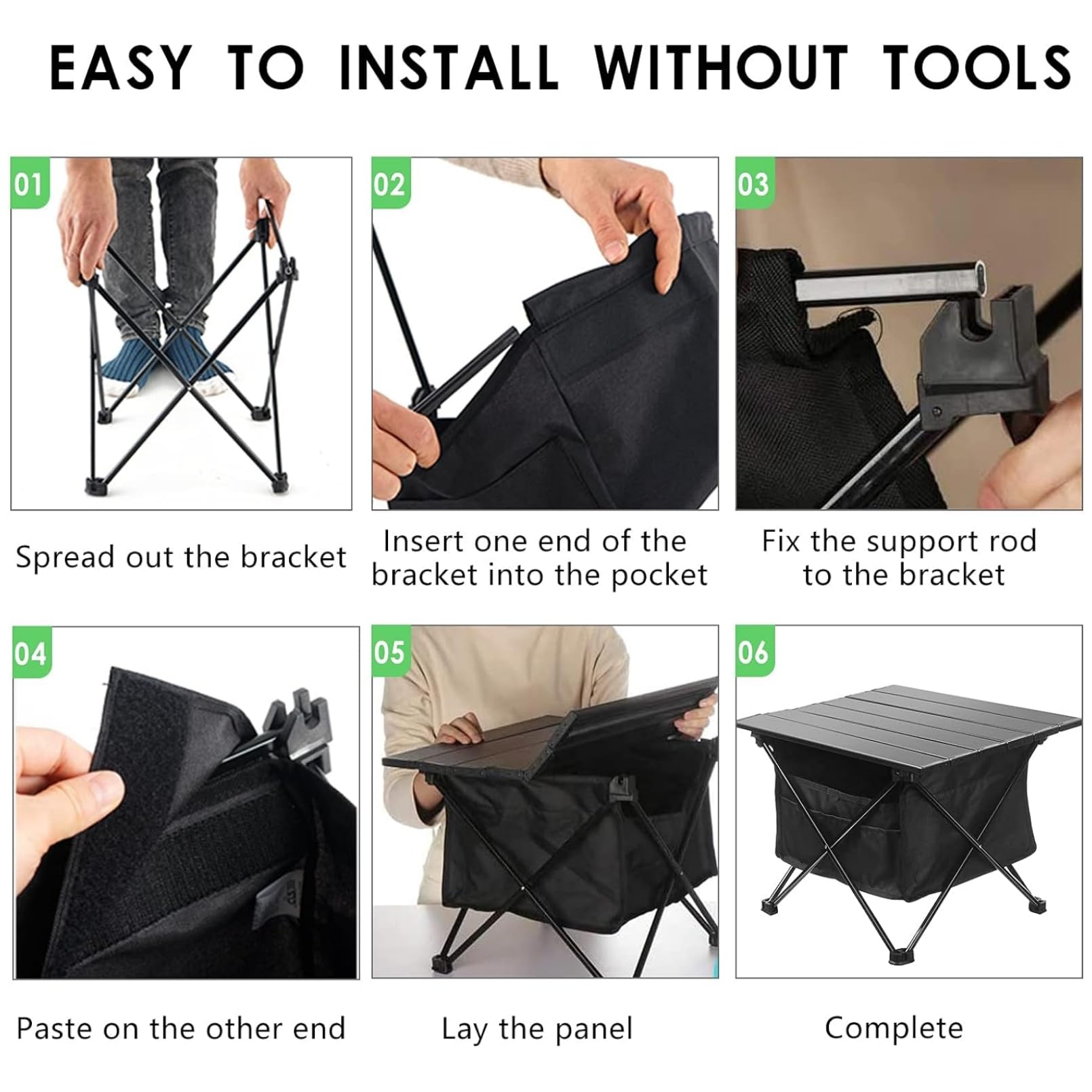 EASY TO INSTALL WITHOUT TOOLS

01

Spread out the bracket

02

Insert one end of the bracket into the pocket

03

Fix the support rod to the bracket

04

Paste on the other end

05

Lay the panel

06

Complete