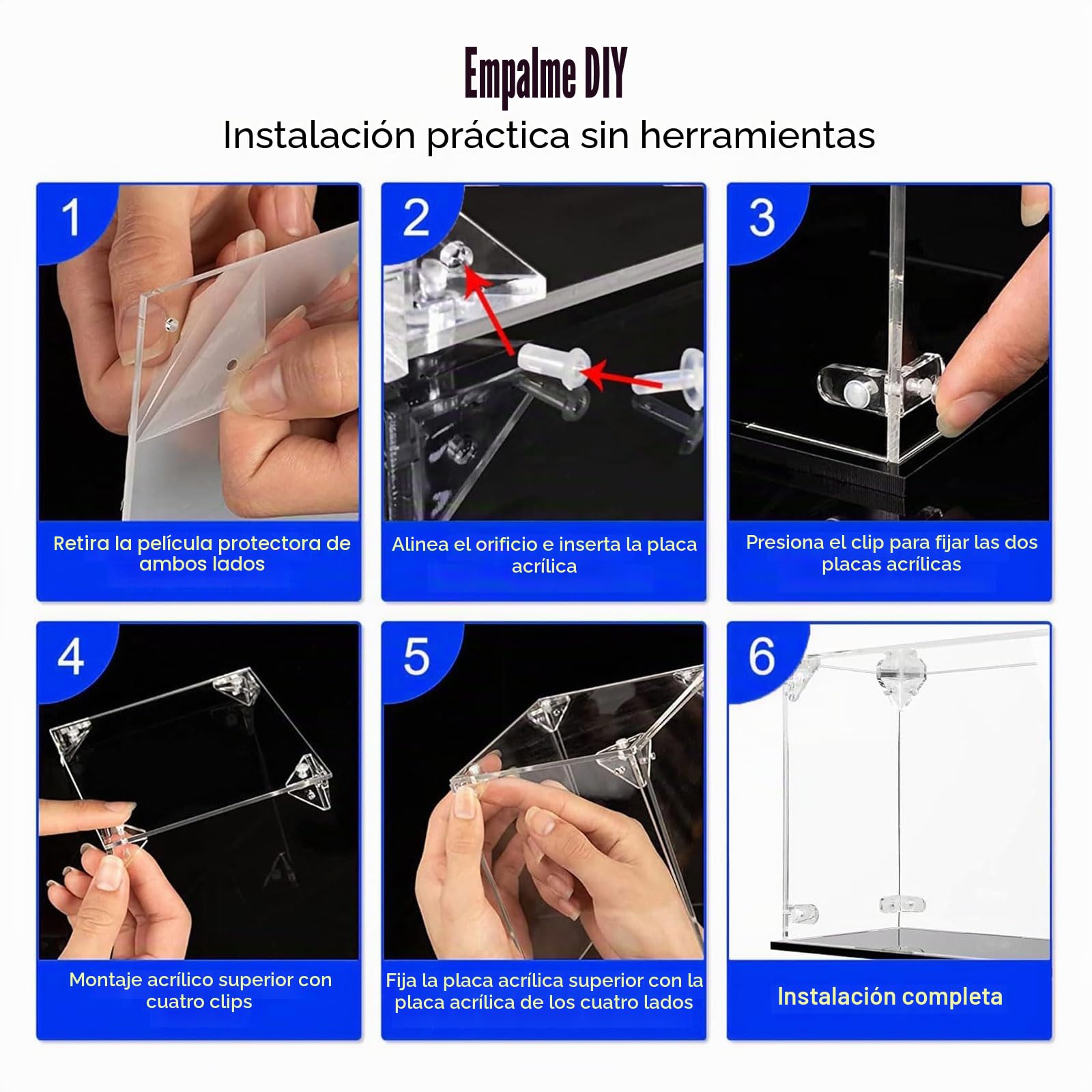 Empalme DIY

Instalación práctica sin herramientas

1

Retira la película protectora de ambos lados

2

Alinea el orificio e inserta la placa acrílica

3

Presiona el clip para fijar las dos placas acrílicas

4

Montaje acrílico superior con cuatro clips

5

Fija la placa acrílica superior con la placa acrílica de los cuatro lados

6

Instalación completa