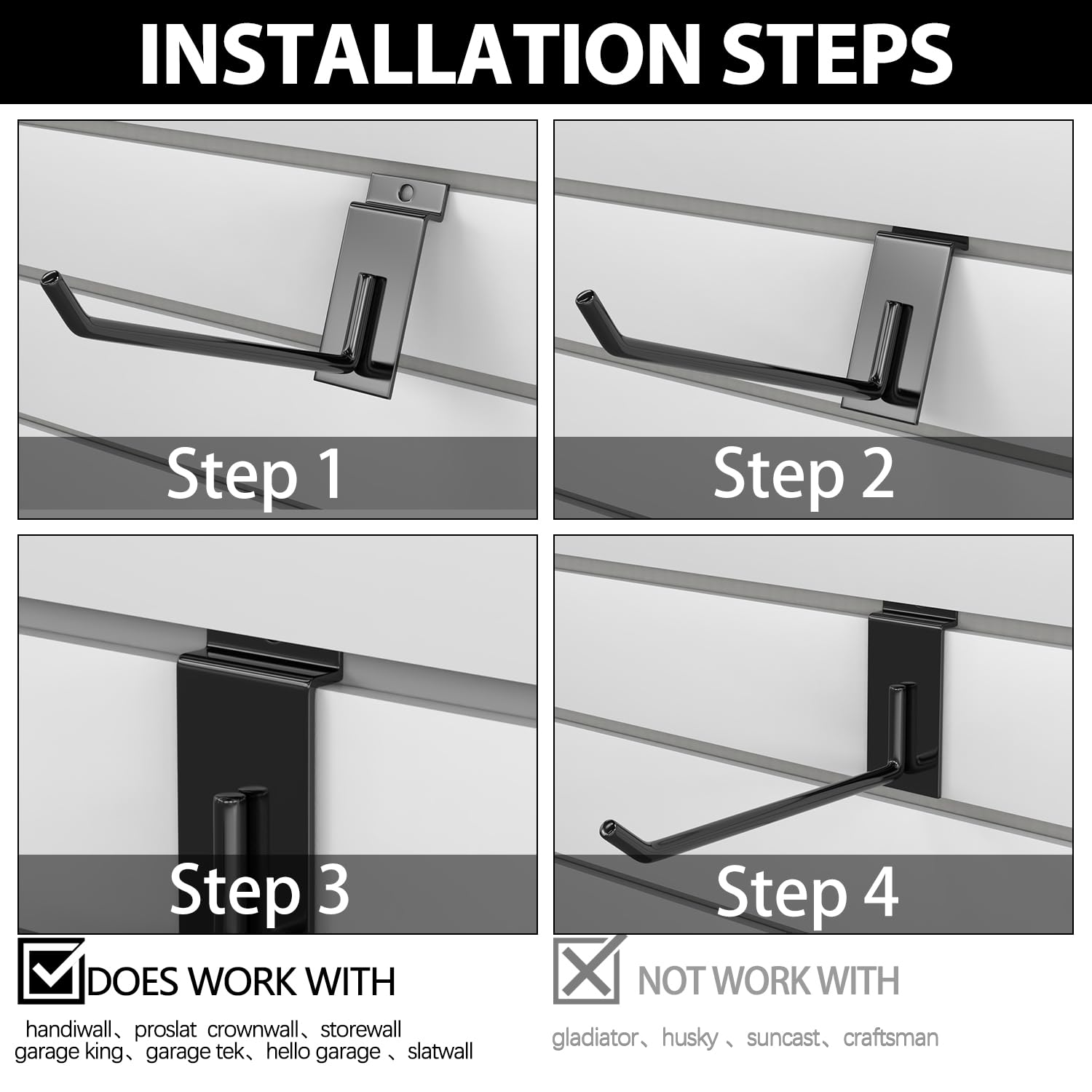 INSTALLATION STEPS

Step 1

Step 2

Step 3

Step 4

DOES WORK WITH

handiwall、proslat crownwall、storewall
garage king、garage tek、hello garage 、slatwall

NOT WORK WITH

gladiator、husky 、suncast、craftsman