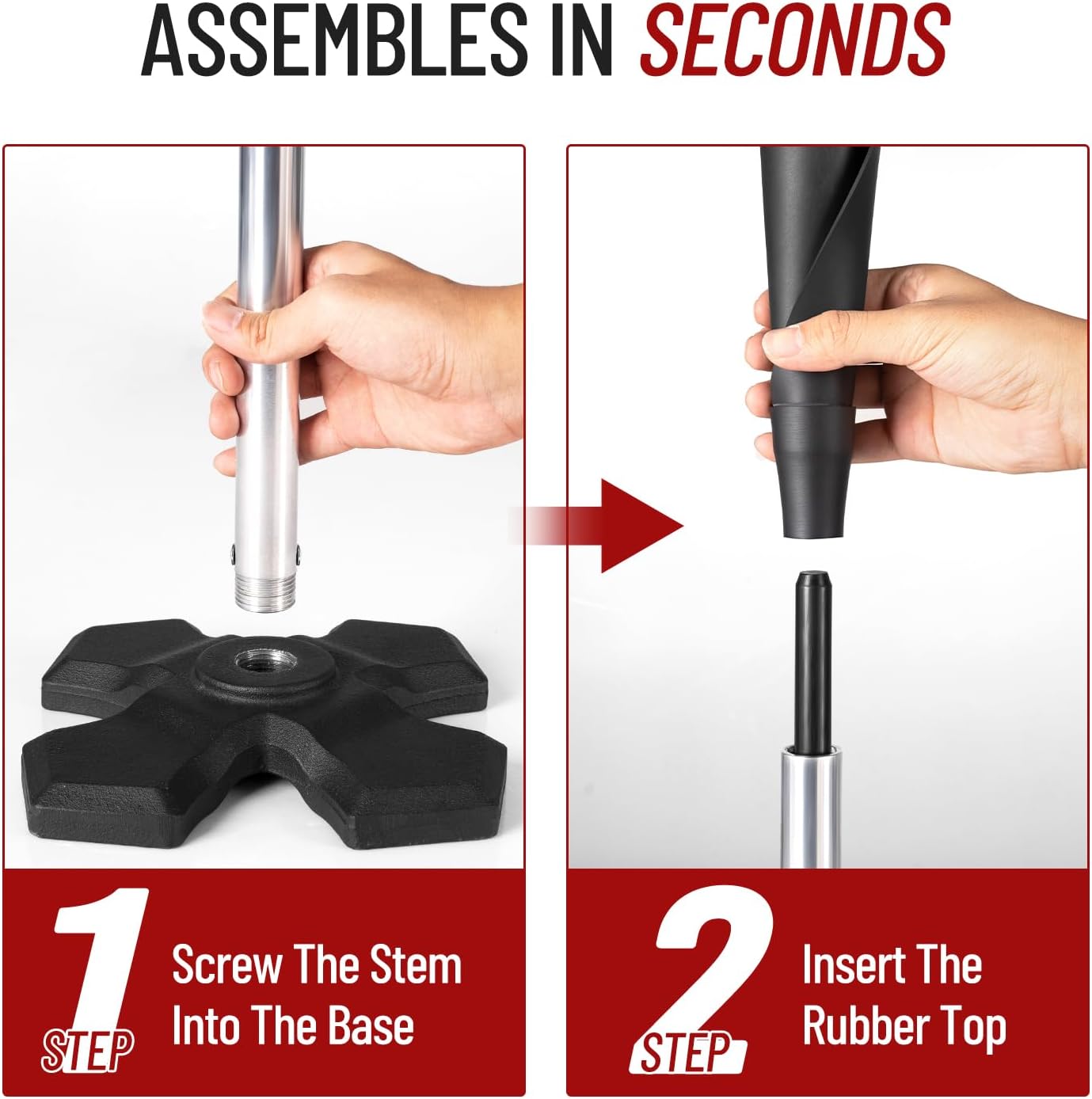 ASSEMBLES IN SECONDS

1 STEP

Screw The Stem Into The Base

2 STEP

Insert The Rubber Top