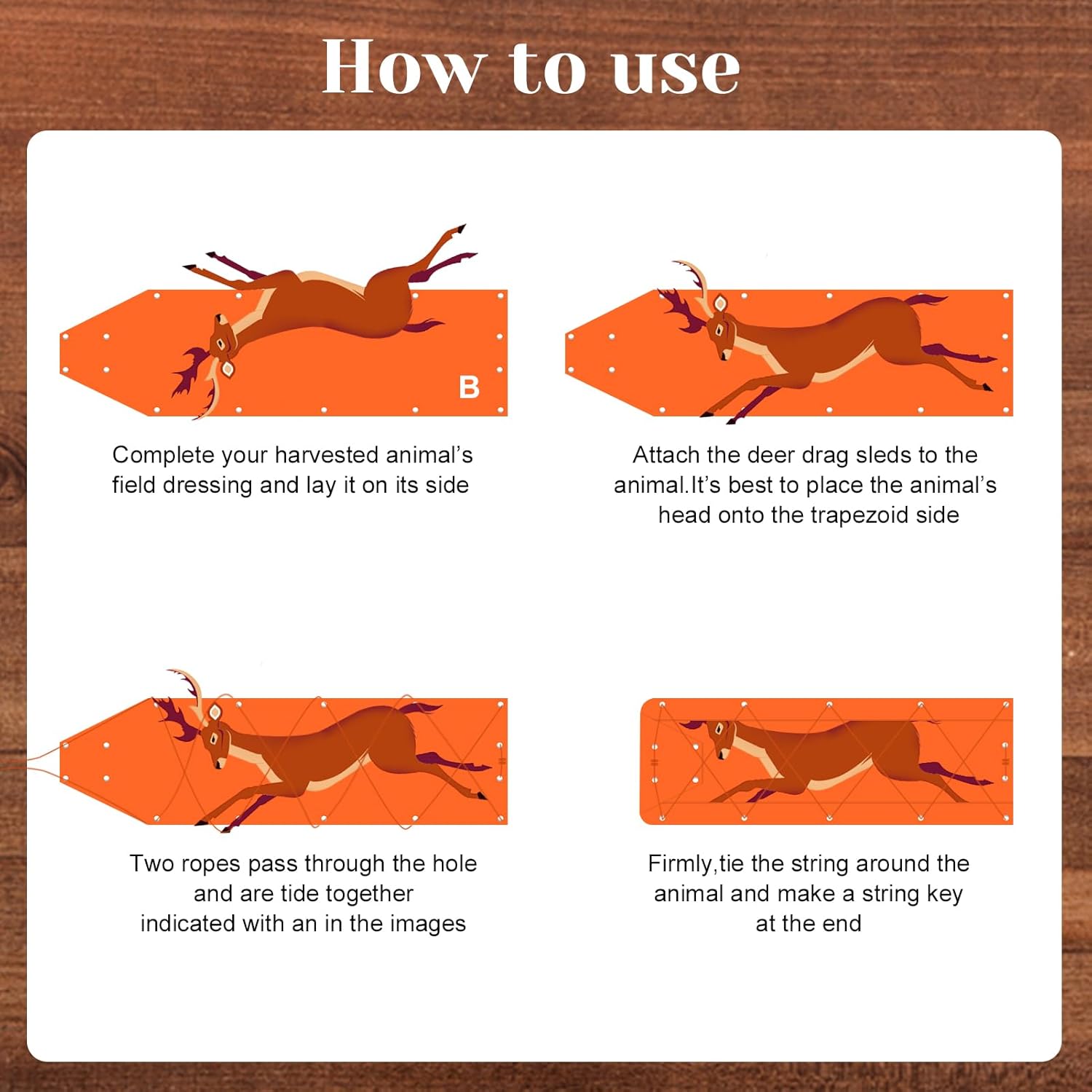 How to use

B

Complete your harvested animal's field dressing and lay it on its side

Attach the deer drag sleds to the animal.It's best to place the animal's head onto the trapezoid side

Two ropes pass through the hole and are tide together indicated with an in the images

Firmly,tie the string around the animal and make a string key at the end