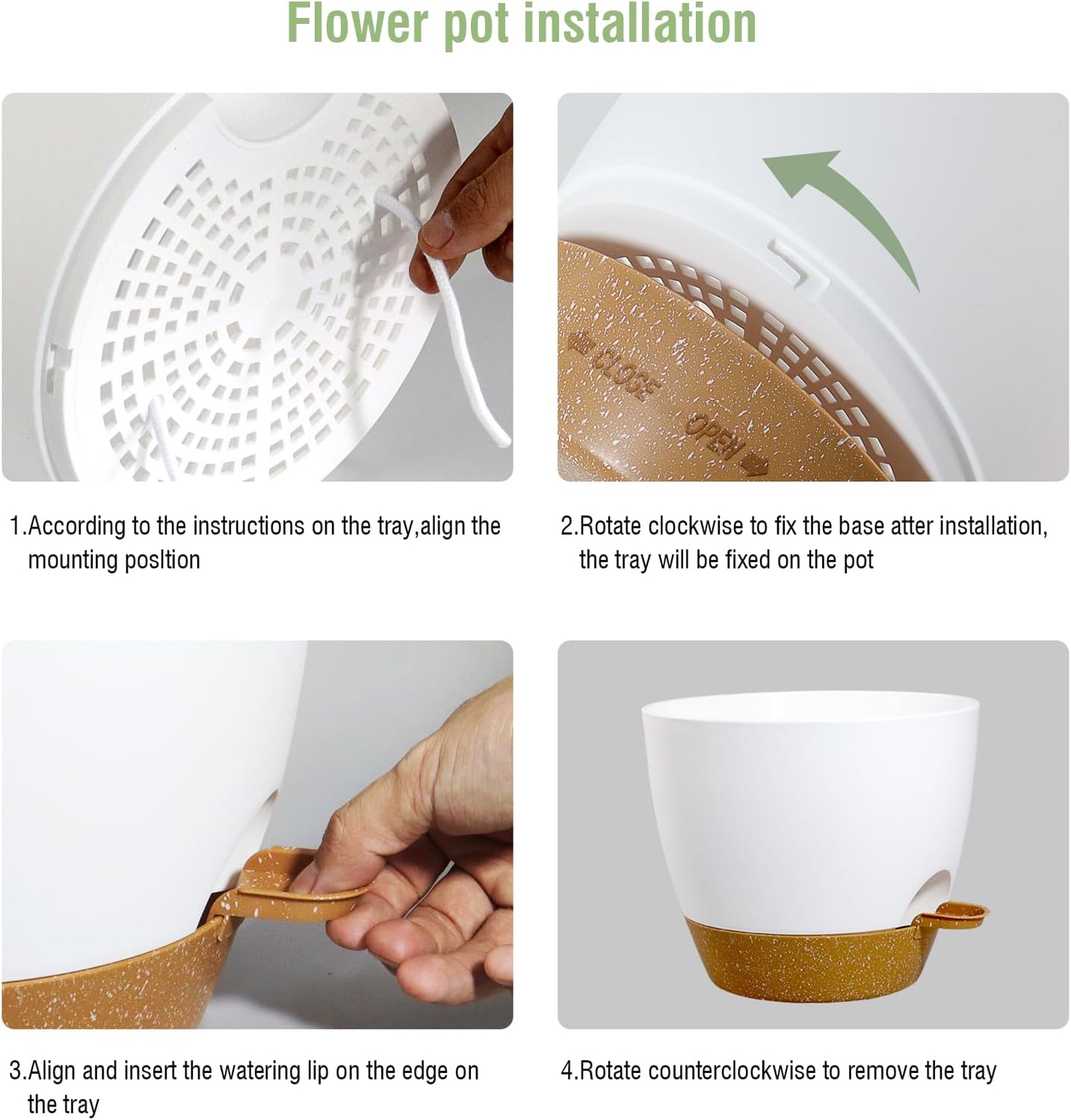 Flower pot installation

CLOSE

OPEN

1.According to the instructions on the tray,align the mounting posltion

2.Rotate clockwise to fix the base atter installation, the tray will be fixed on the pot

3.Align and insert the watering lip on the edge on the tray

4.Rotate counterclockwise to remove the tray