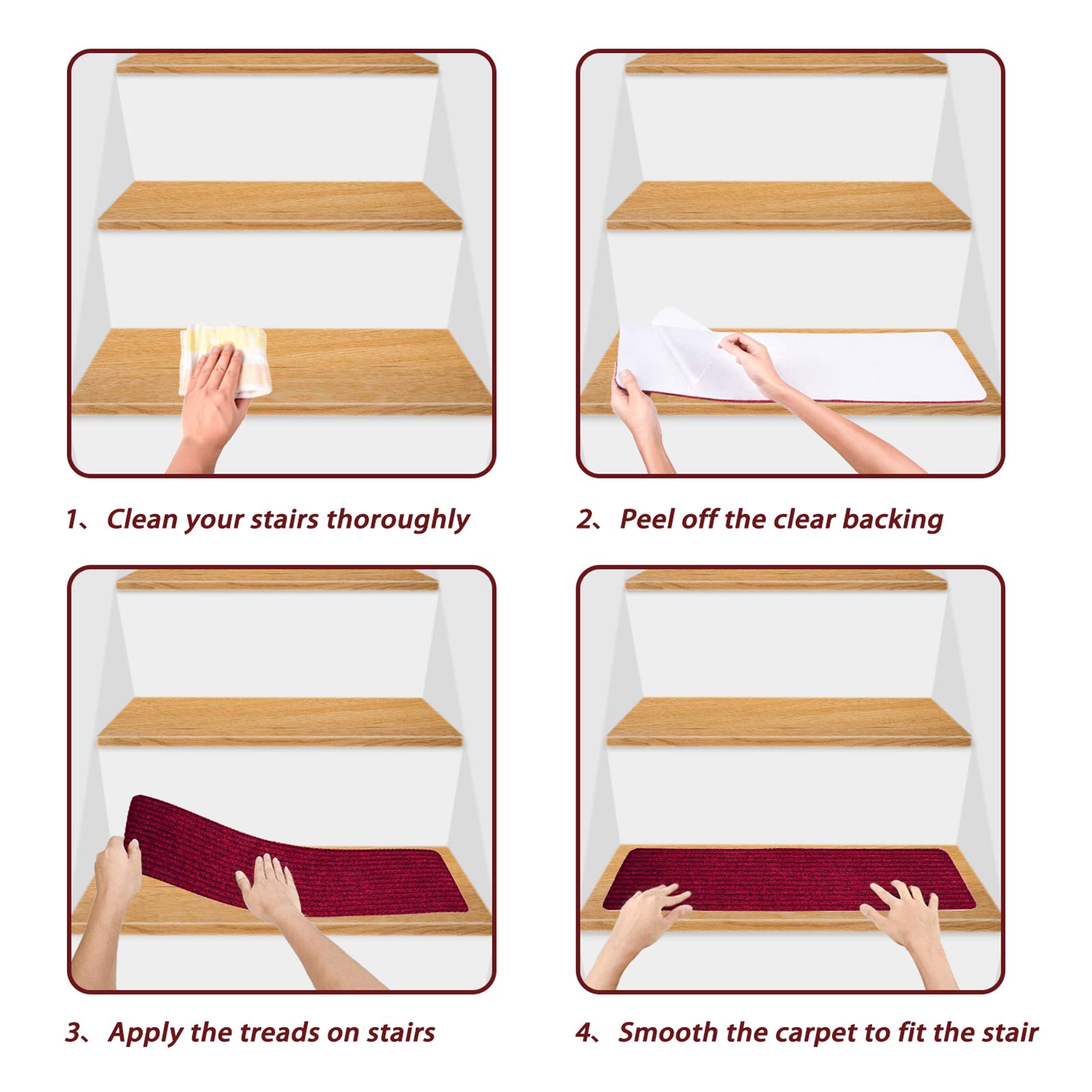 1、Clean your stairs thoroughly

2、Peel off the clear backing

3、Apply the treads on stairs

4、Smooth the carpet to fit the stair