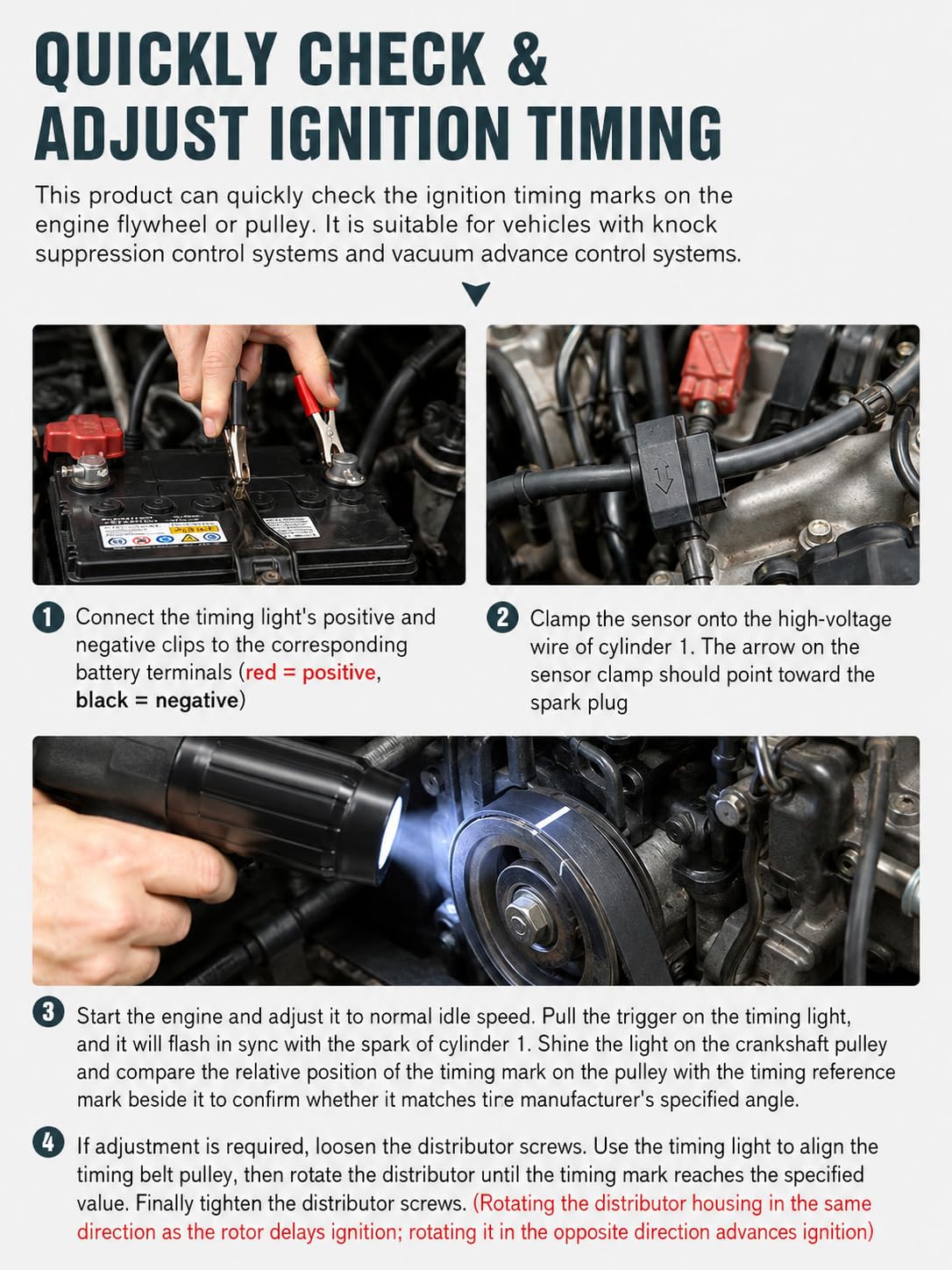 QUICKLY CHECK & ADJUST IGNITION TIMING

This product can quickly check the ignition timing marks on the engine flywheel or pulley. It is suitable for vehicles with knock suppression control systems and vacuum advance control systems.

1 Connect the timing light's positive and negative clips to the corresponding battery terminals (red = positive, black = negative)

2 Clamp the sensor onto the high-voltage wire of cylinder 1. The arrow on the sensor clamp should point toward the spark plug

3 Start the engine and adjust it to normal idle speed. Pull the trigger on the timing light, and it will flash in sync with the spark of cylinder 1. Shine the light on the crankshaft pulley and compare the relative position of the timing mark on the pulley with the timing reference mark beside it to confirm whether it matches tire manufacturer's specified angle.

4 If adjustment is required, loosen the distributor screws. Use the timing light to align the timing belt pulley, then rotate the distributor until the timing mark reaches the specified value. Finally tighten the distributor screws. (Rotating the distributor housing in the same direction as the rotor delays ignition; rotating it in the opposite direction advances ignition)