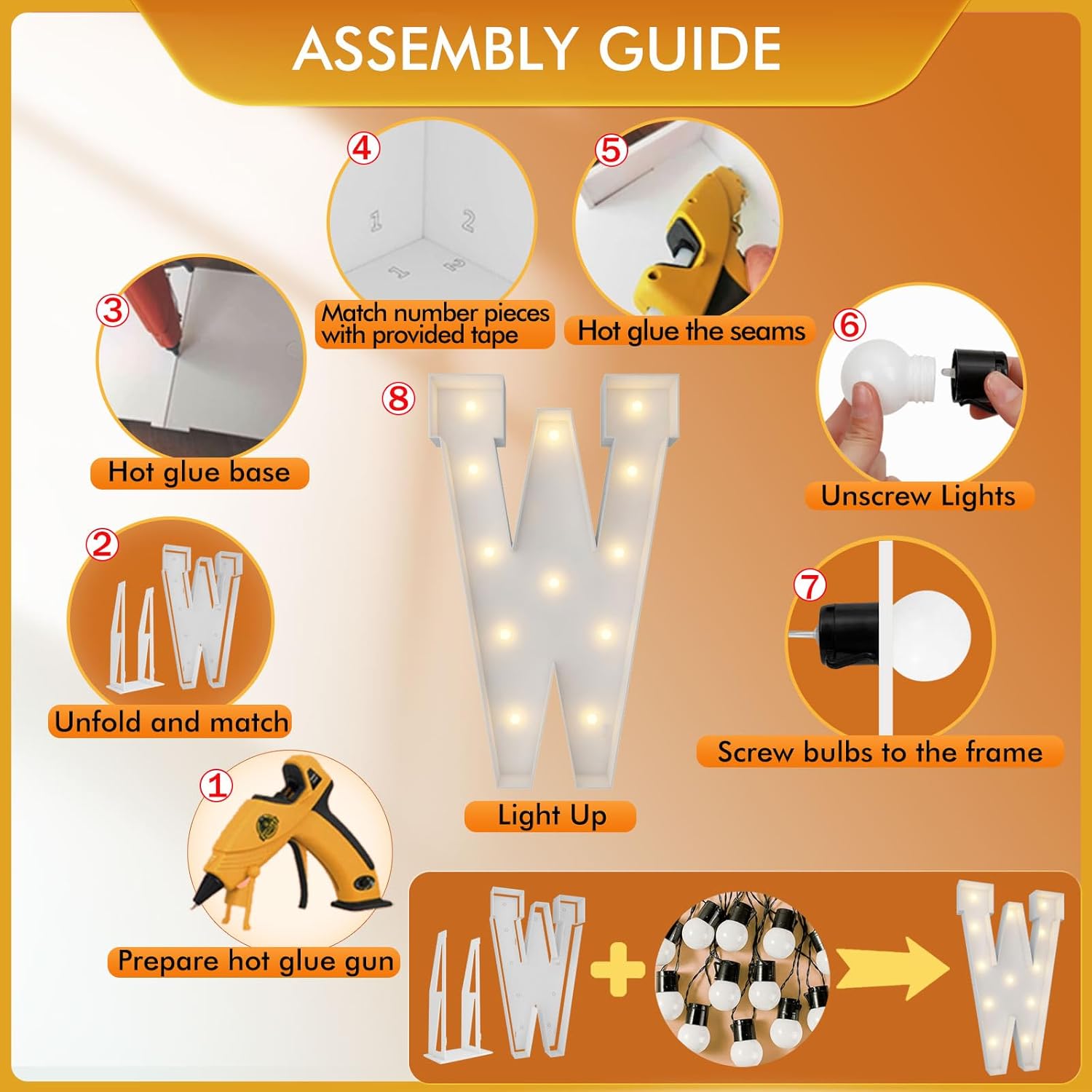 ASSEMBLY GUIDE

④
1 2 1 2
Match number pieces with provided tape

⑤
Hot glue the seams

③
Hot glue base

⑥
Unscrew Lights

⑧
Light Up

②
Unfold and match

⑦
Screw bulbs to the frame

①
Prepare hot glue gun