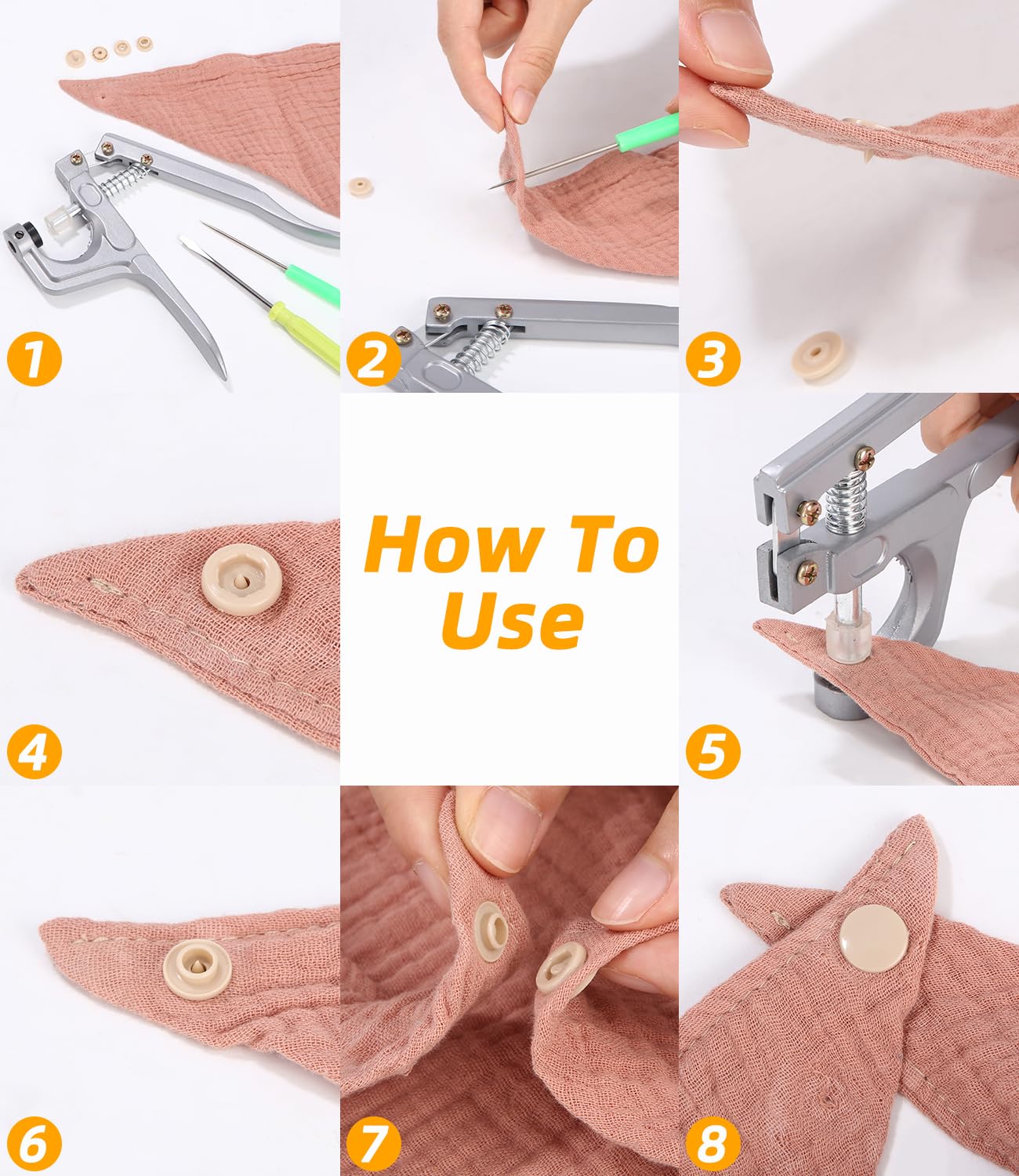 1

2

3

4

How To Use

5

6

7

8