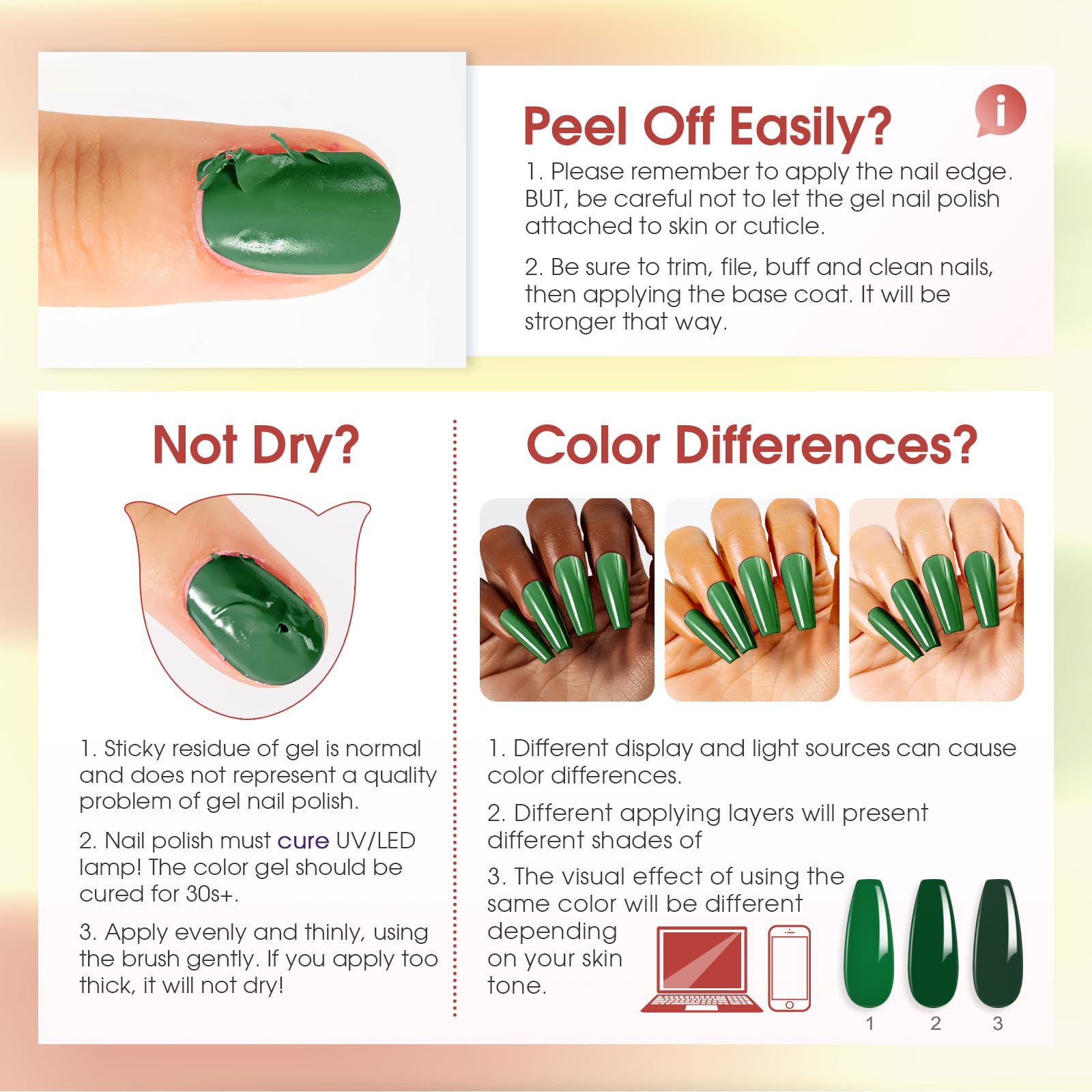 Peel Off Easily?

i

1. Please remember to apply the nail edge. BUT, be careful not to let the gel nail polish attached to skin or cuticle.

2. Be sure to trim, file, buff and clean nails, then applying the base coat. It will be stronger that way.

Not Dry?

1. Sticky residue of gel is normal and does not represent a quality problem of gel nail polish.

2. Nail polish must cure UV/LED lamp! The color gel should be cured for 30s+.

3. Apply evenly and thinly, using the brush gently. If you apply too thick, it will not dry!

Color Differences?

1. Different display and light sources can cause color differences.

2. Different applying layers will present different shades of

3. The visual effect of using the same color will be different depending on your skin tone.

1 2 3