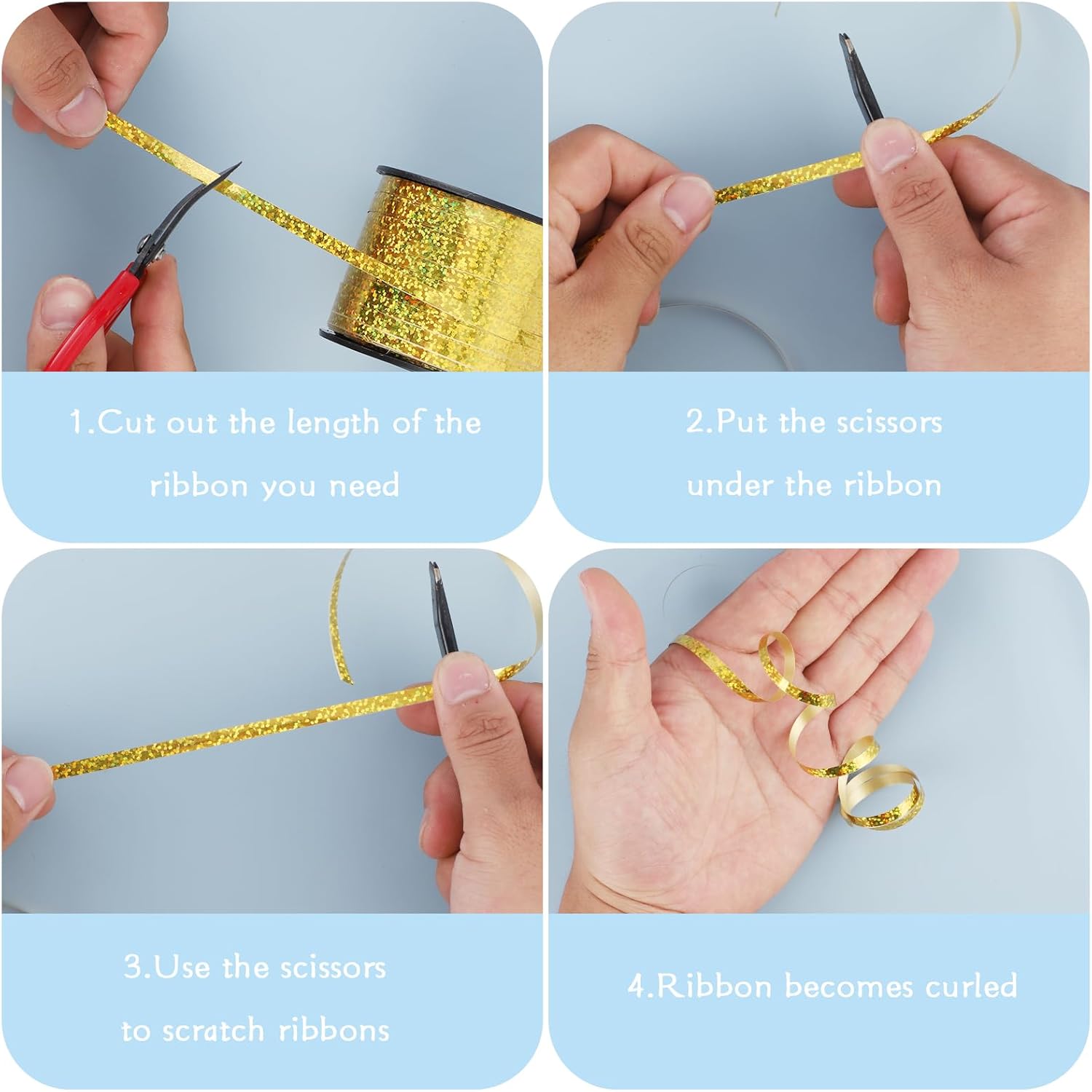 1.Cut out the length of the ribbon you need

2.Put the scissors under the ribbon

3.Use the scissors to scratch ribbons

4.Ribbon becomes curled