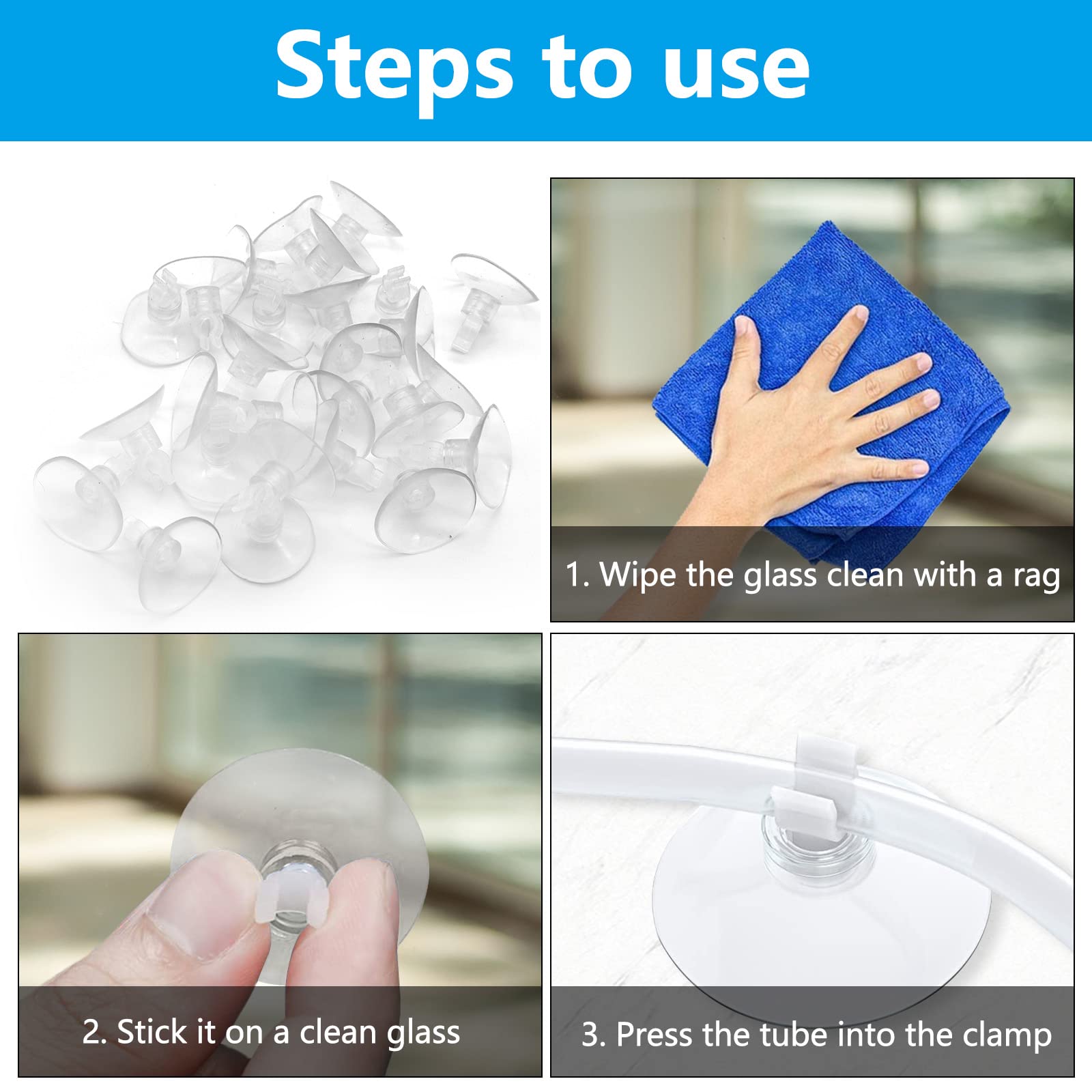 Steps to use

1. Wipe the glass clean with a rag

2. Stick it on a clean glass

3. Press the tube into the clamp