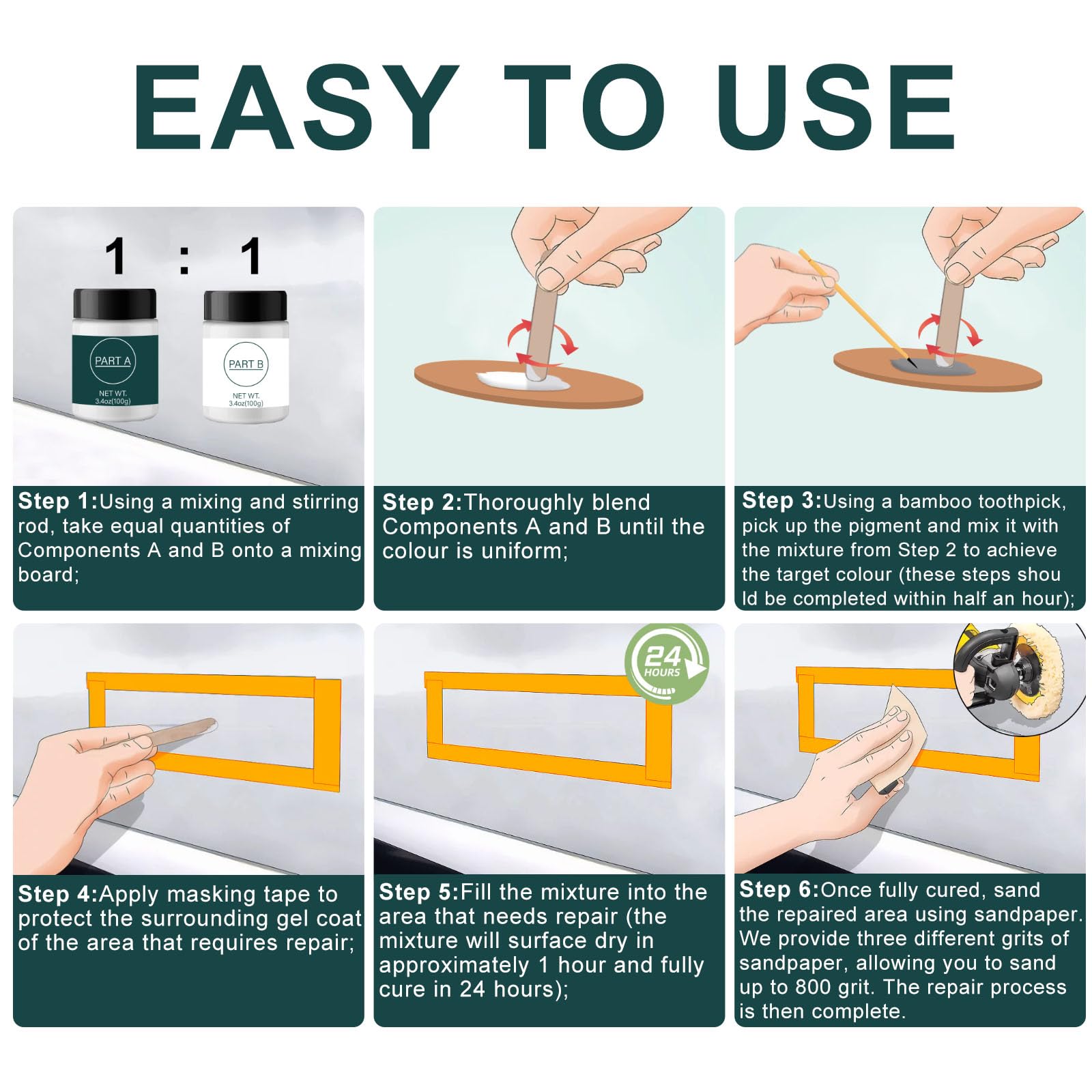 EASY TO USE

1 : 1

PART A
NET WT.
3.4oz(100g)

PART B
NET WT.
3.4oz(100g)

Step 1:Using a mixing and stirring rod, take equal quantities of Components A and B onto a mixing board;

Step 2:Thoroughly blend Components A and B until the colour is uniform;

Step 3:Using a bamboo toothpick, pick up the pigment and mix it with the mixture from Step 2 to achieve the target colour (these steps shou ld be completed within half an hour);

24 HOURS

Step 4:Apply masking tape to protect the surrounding gel coat of the area that requires repair;

Step 5:Fill the mixture into the area that needs repair (the mixture will surface dry in approximately 1 hour and fully cure in 24 hours);

Step 6:Once fully cured, sand the repaired area using sandpaper. We provide three different grits of sandpaper, allowing you to sand up to 800 grit. The repair process is then complete.