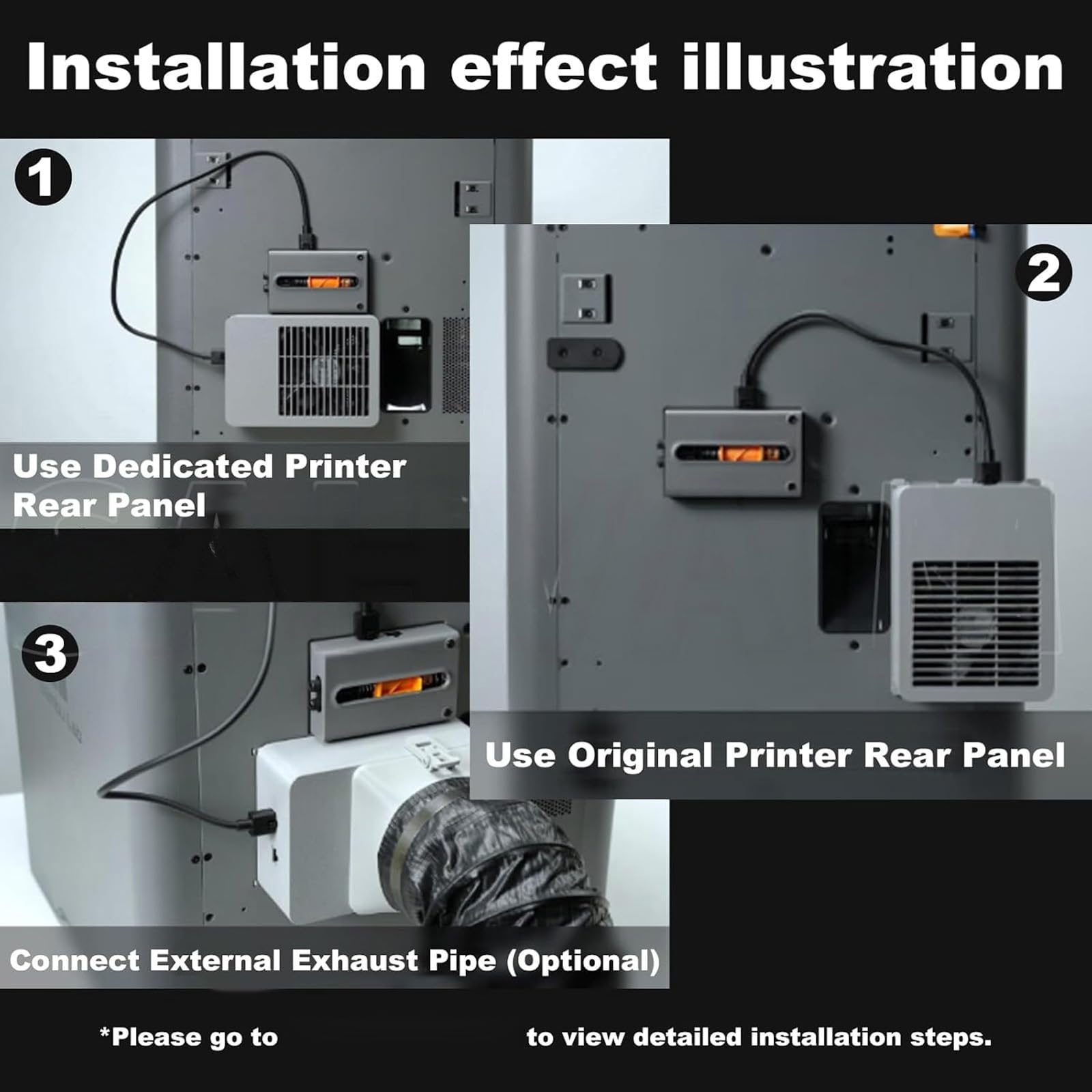 Installation effect illustration

1

Use Dedicated Printer Rear Panel

2

Use Original Printer Rear Panel

3

Connect External Exhaust Pipe (Optional)

*Please go to to view detailed installation steps.