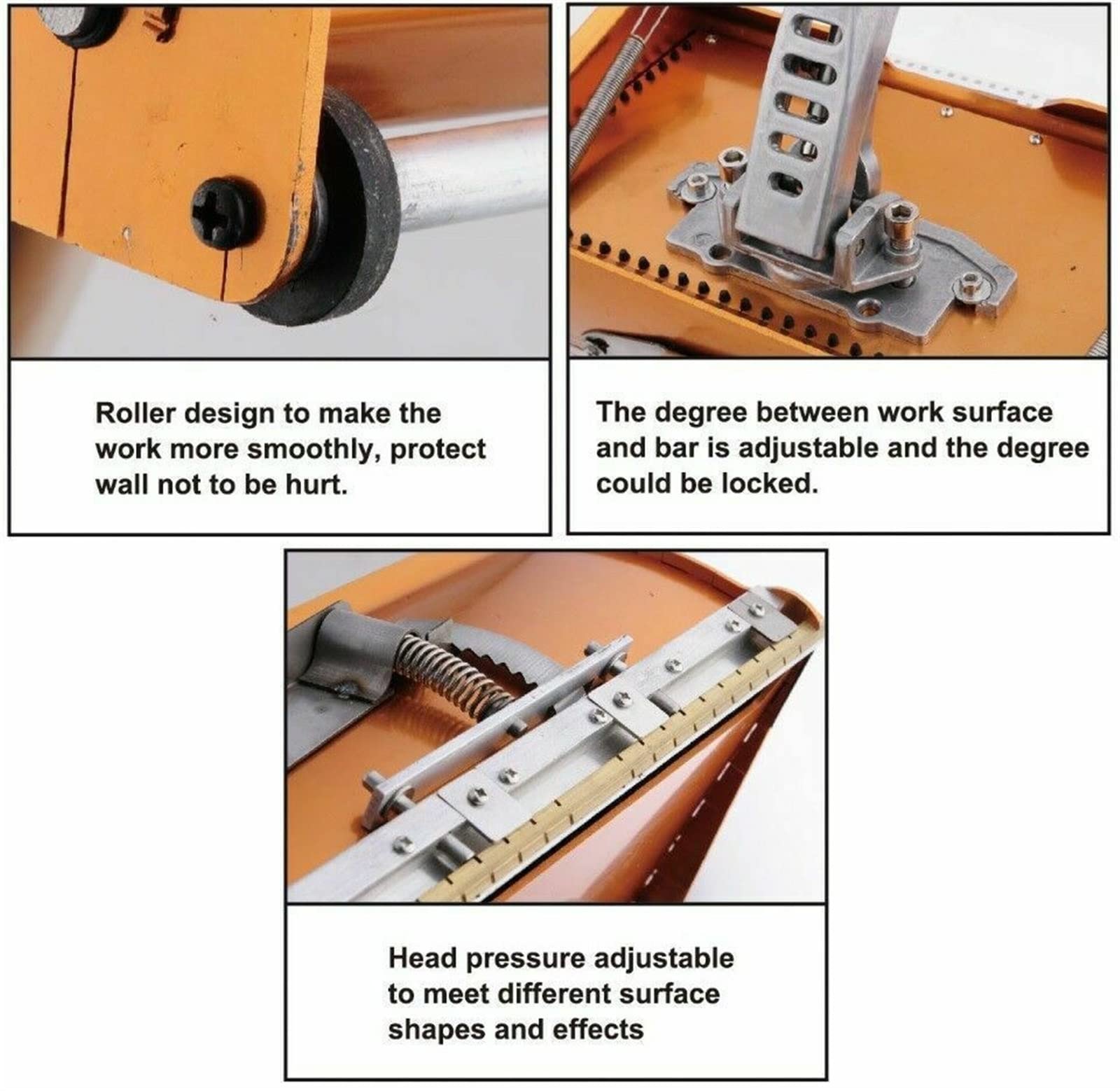 Roller design to make the work more smoothly, protect wall not to be hurt.

The degree between work surface and bar is adjustable and the degree could be locked.

Head pressure adjustable to meet different surface shapes and effects