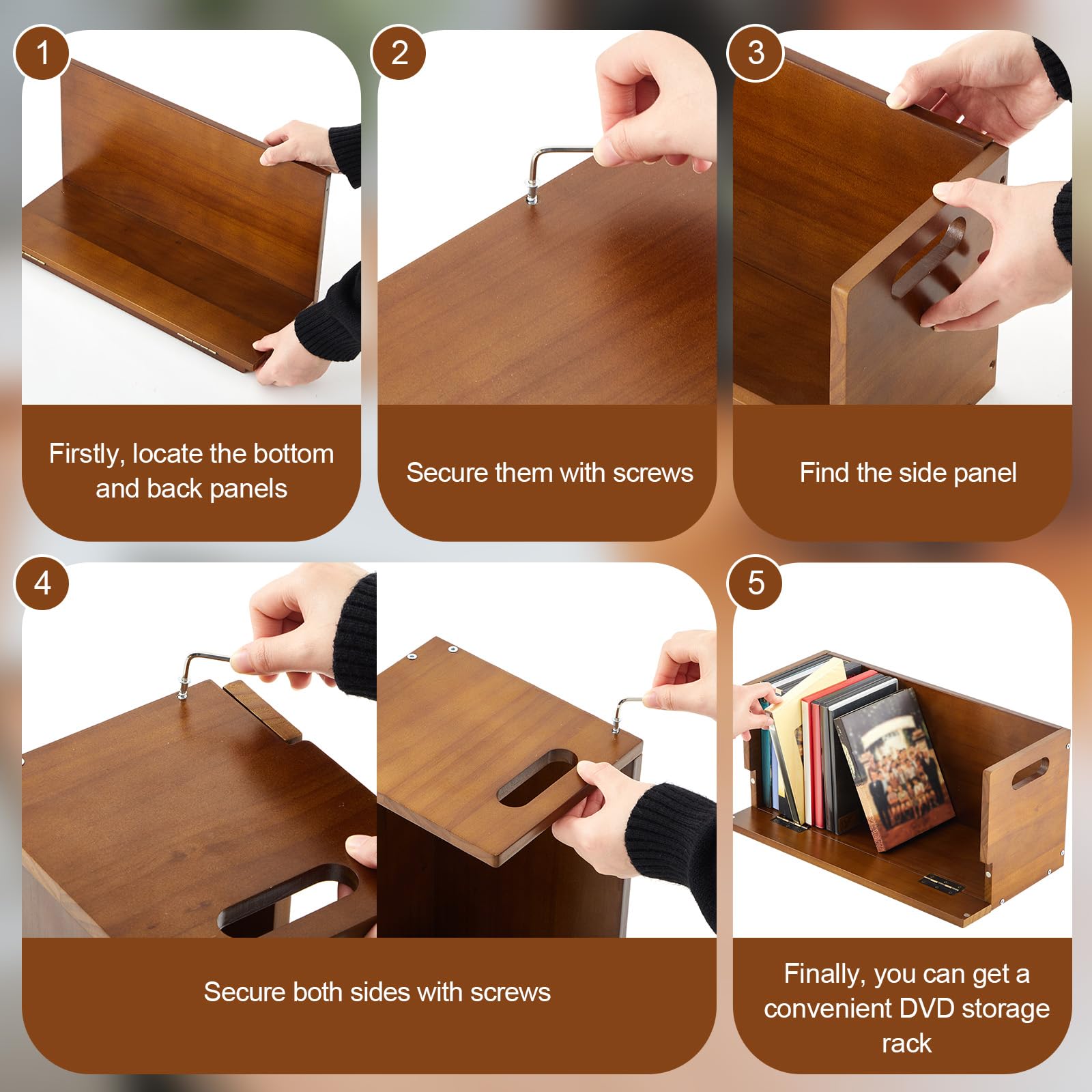 1

Firstly, locate the bottom and back panels

2

Secure them with screws

3

Find the side panel

4

Secure both sides with screws

5

Finally, you can get a convenient DVD storage rack