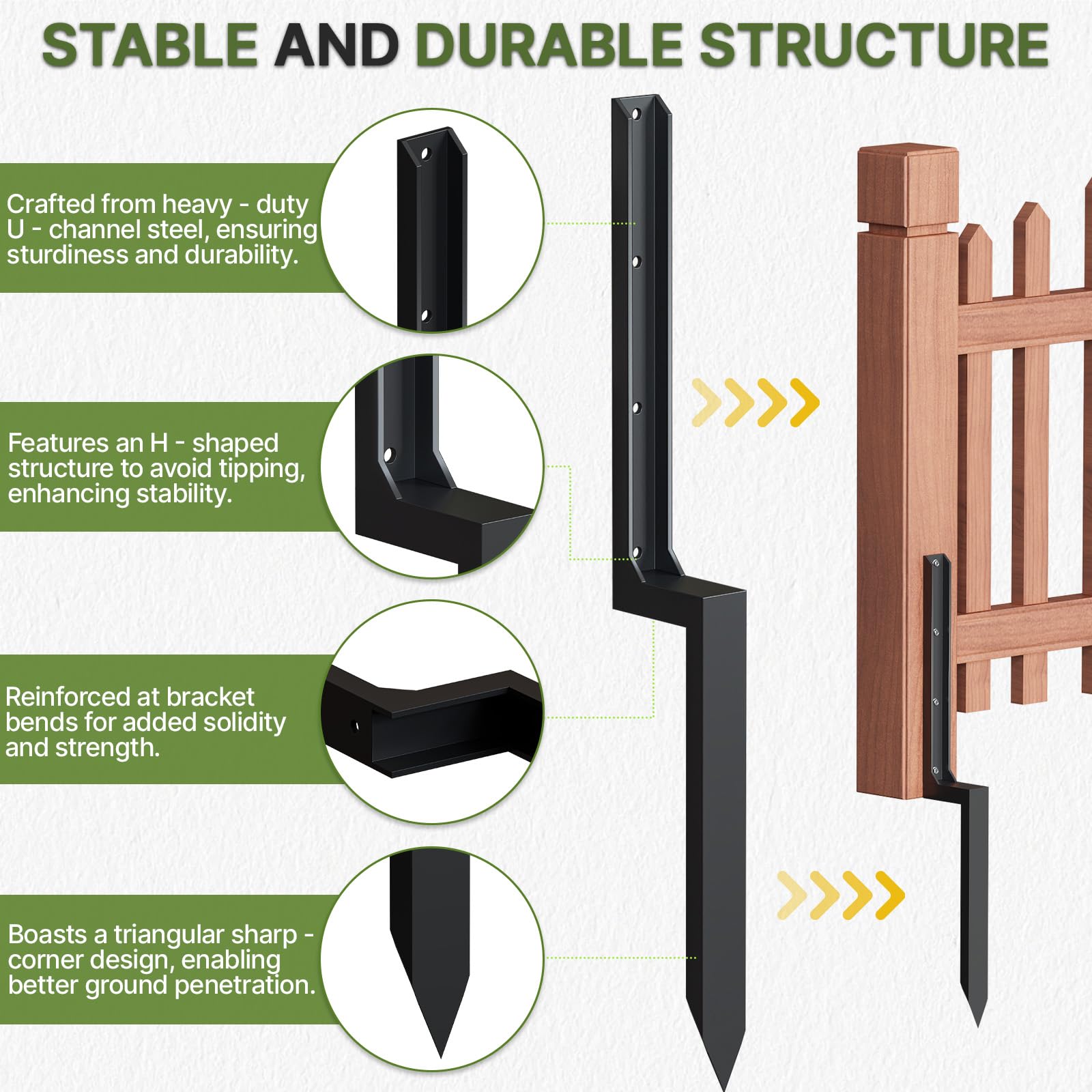 STABLE AND DURABLE STRUCTURE

Crafted from heavy - duty U - channel steel, ensuring sturdiness and durability.

Features an H - shaped structure to avoid tipping, enhancing stability.

Reinforced at bracket bends for added solidity and strength.

Boasts a triangular sharp - corner design, enabling better ground penetration.