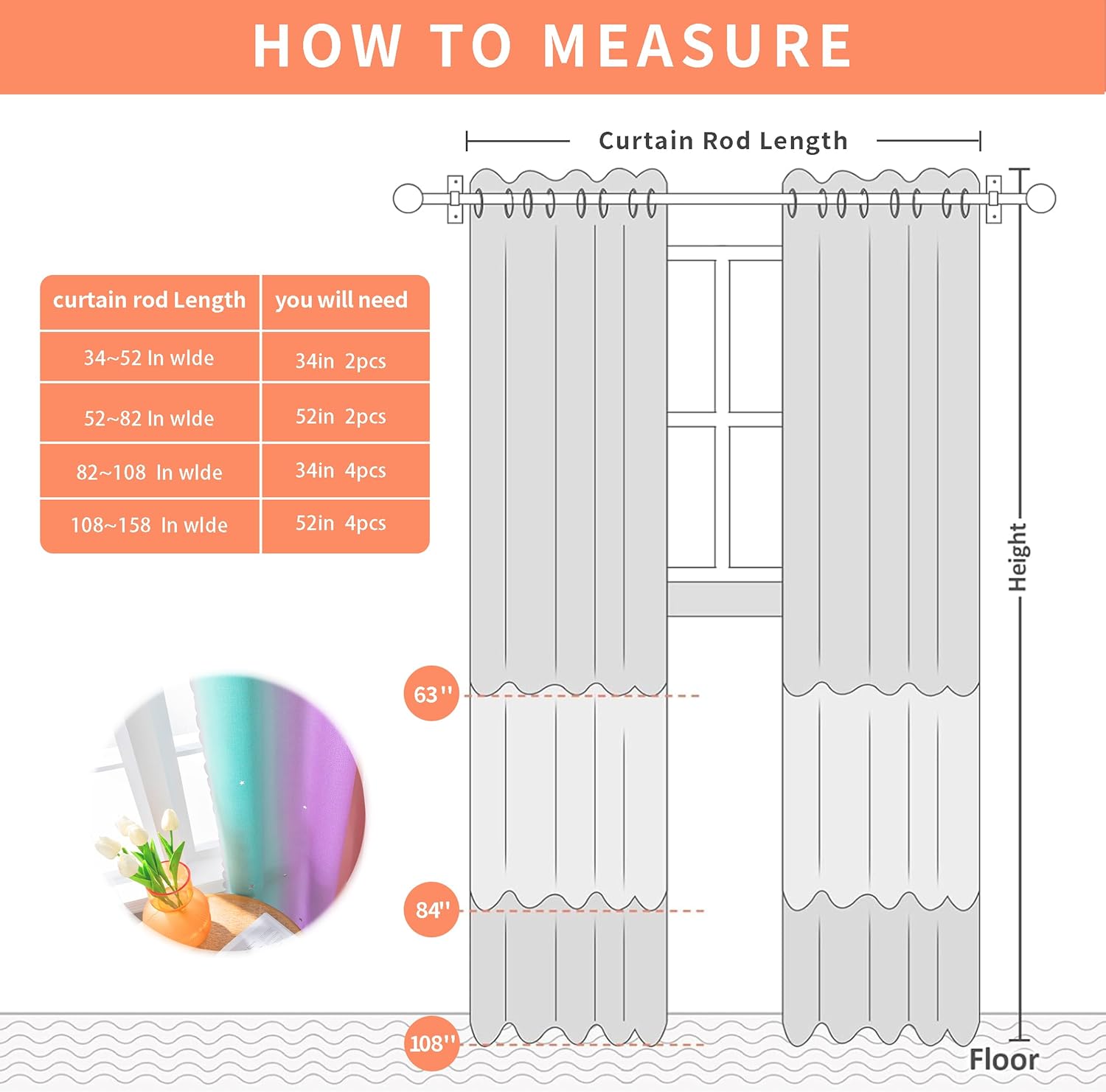 HOW TO MEASURE

Curtain Rod Length

| curtain rod Length | you will need |
|---|---|
| 34~52 In wlde | 34in 2pcs |
| 52~82 In wlde | 52in 2pcs |
| 82~108 In wlde | 34in 4pcs |
| 108~158 In wlde | 52in 4pcs |

Height

63''

84''

108''

Floor