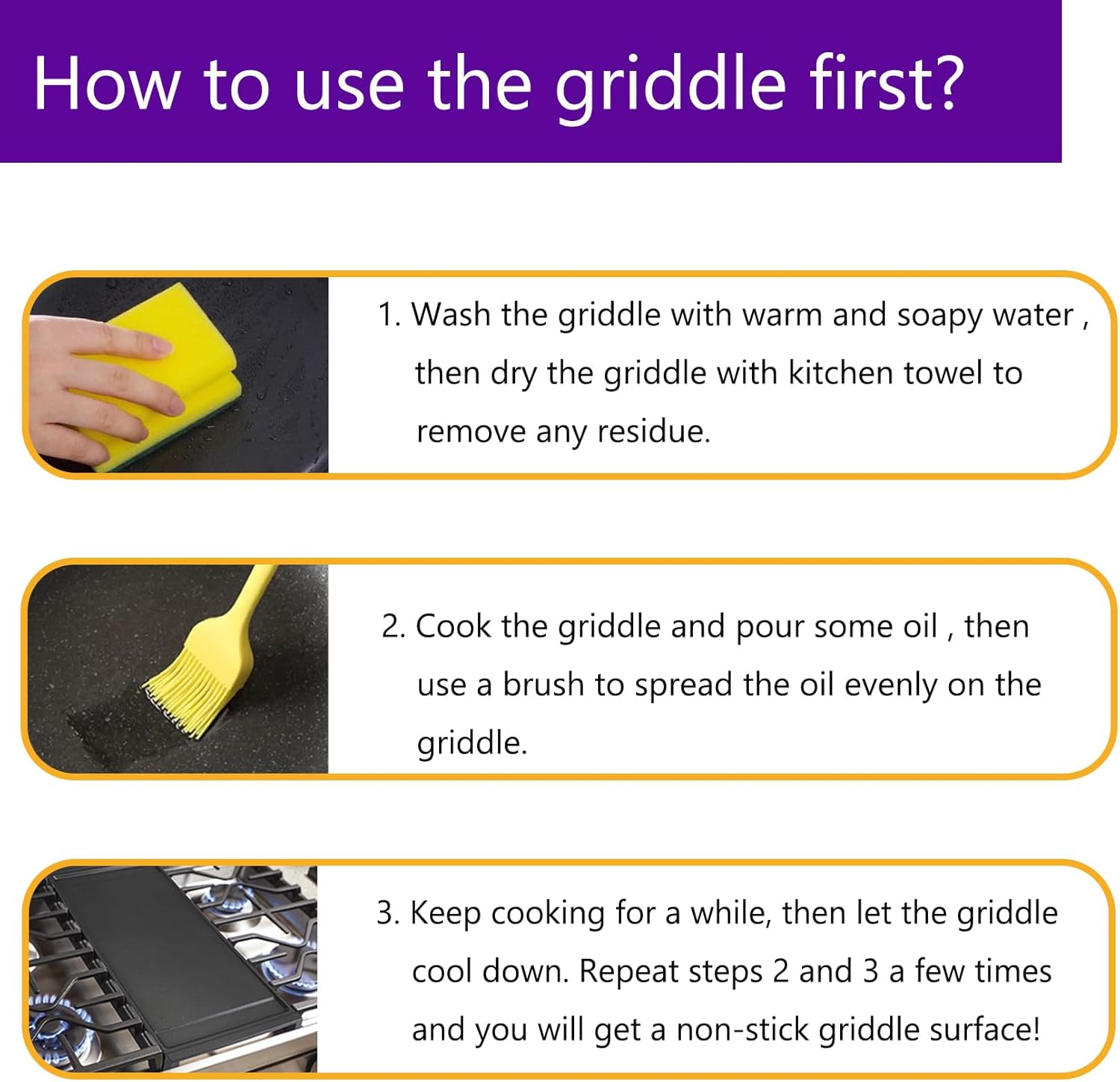 How to use the griddle first?

1. Wash the griddle with warm and soapy water , then dry the griddle with kitchen towel to remove any residue.

2. Cook the griddle and pour some oil , then use a brush to spread the oil evenly on the griddle.

3. Keep cooking for a while, then let the griddle cool down. Repeat steps 2 and 3 a few times and you will get a non-stick griddle surface!