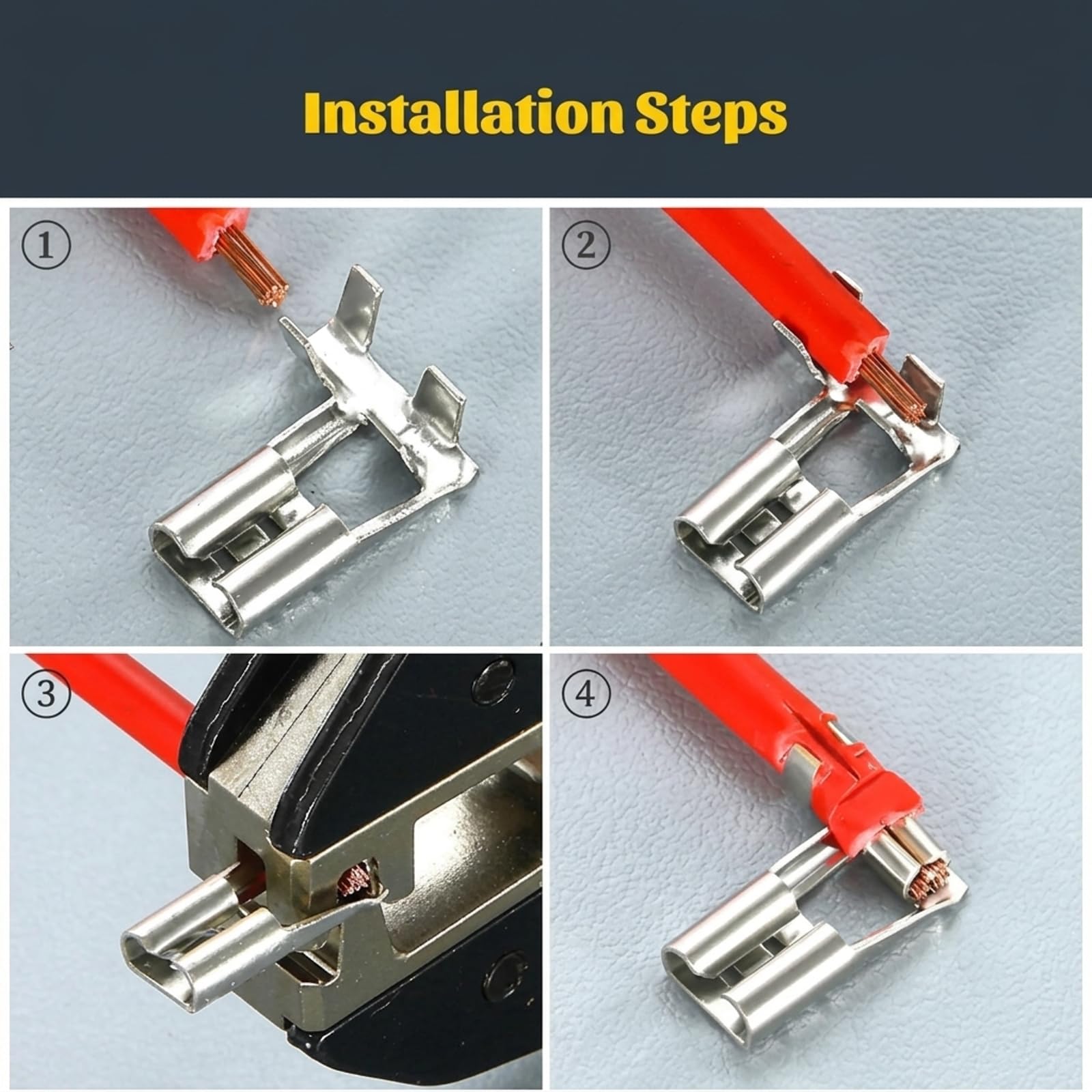 Installation Steps

①

②

③

④