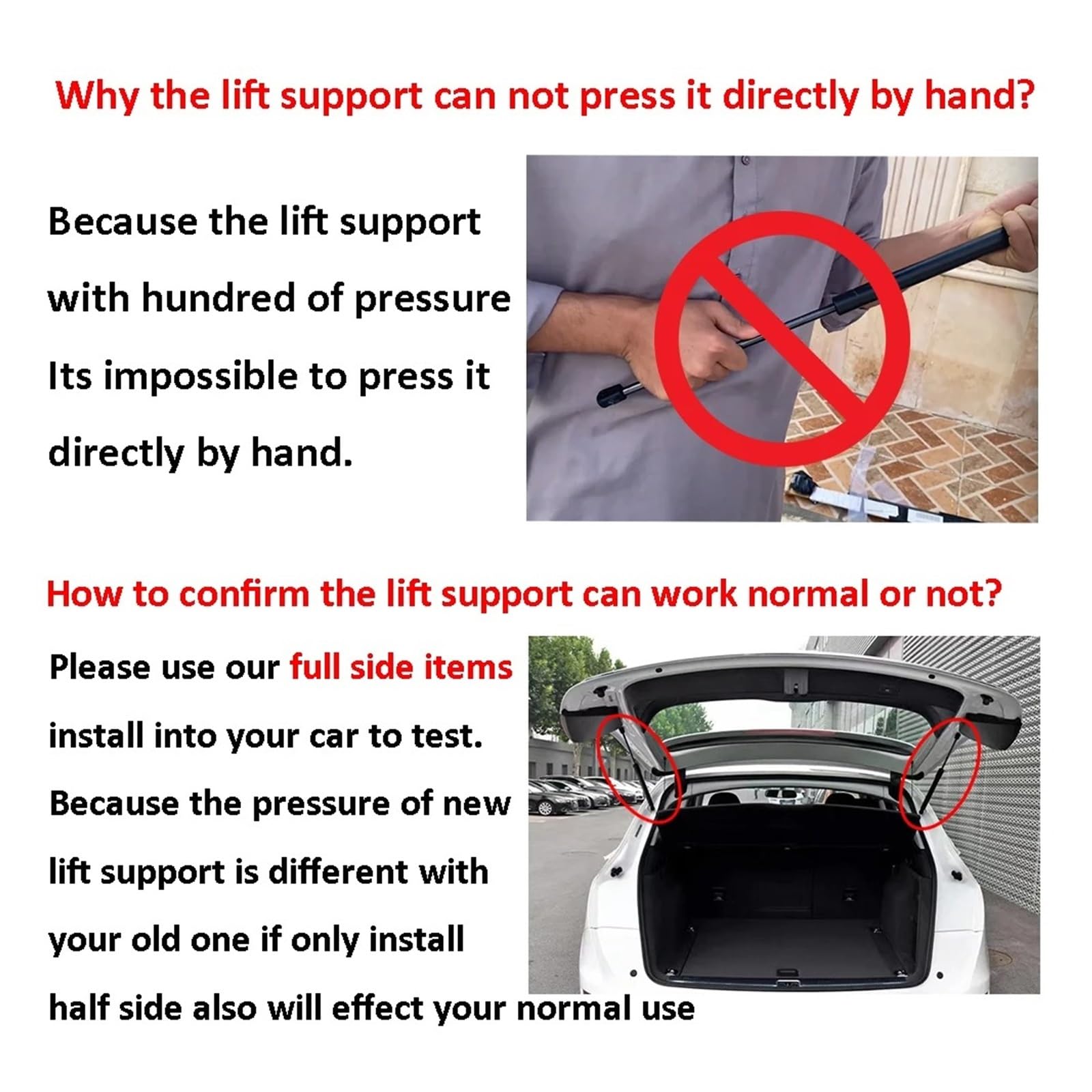 Why the lift support can not press it directly by hand?

Because the lift support with hundred of pressure Its impossible to press it directly by hand.

How to confirm the lift support can work normal or not?

Please use our full side items install into your car to test. Because the pressure of new lift support is different with your old one if only install half side also will effect your normal use