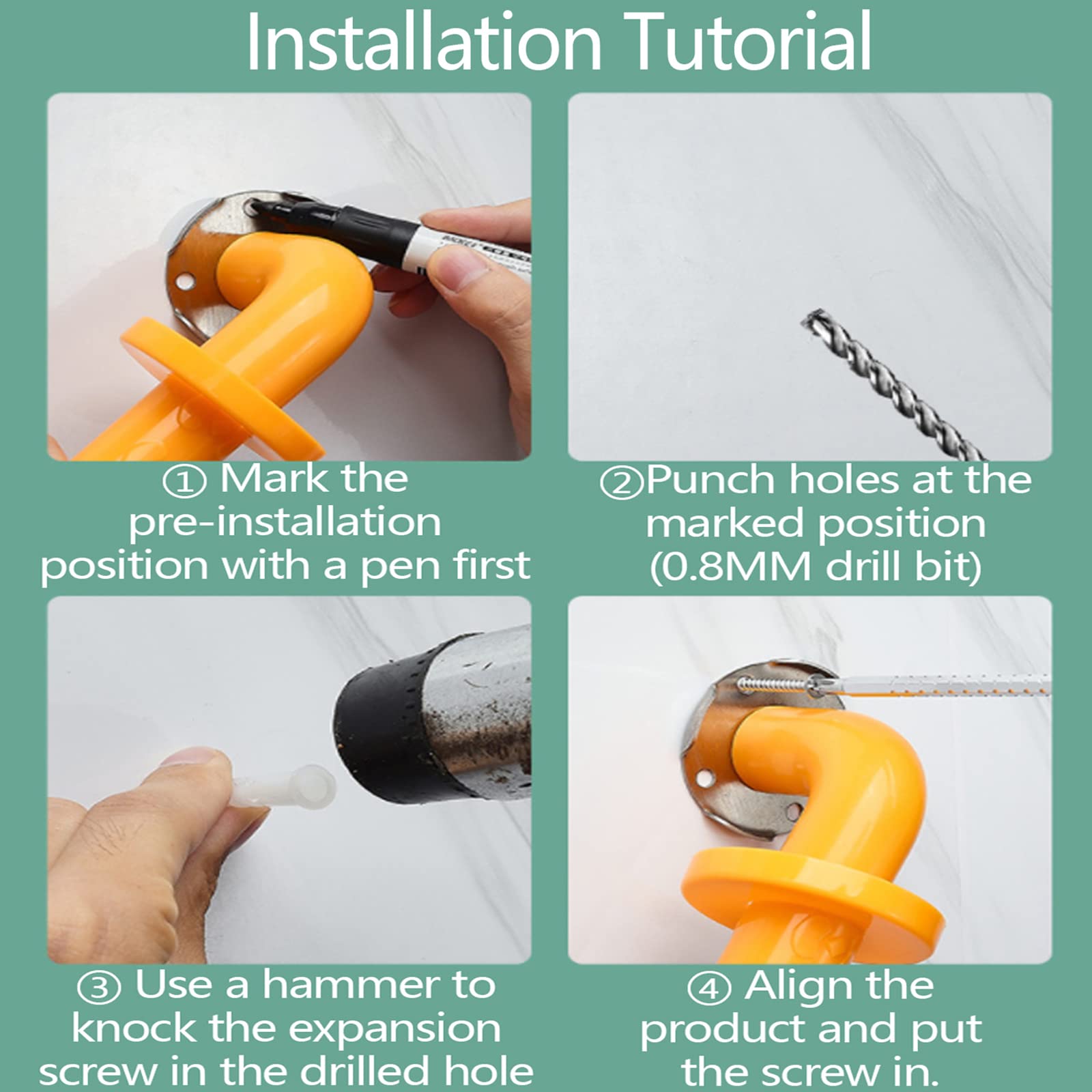 Installation Tutorial

① Mark the pre-installation position with a pen first

②Punch holes at the marked position (0.8MM drill bit)

③ Use a hammer to knock the expansion screw in the drilled hole

④ Align the product and put the screw in.